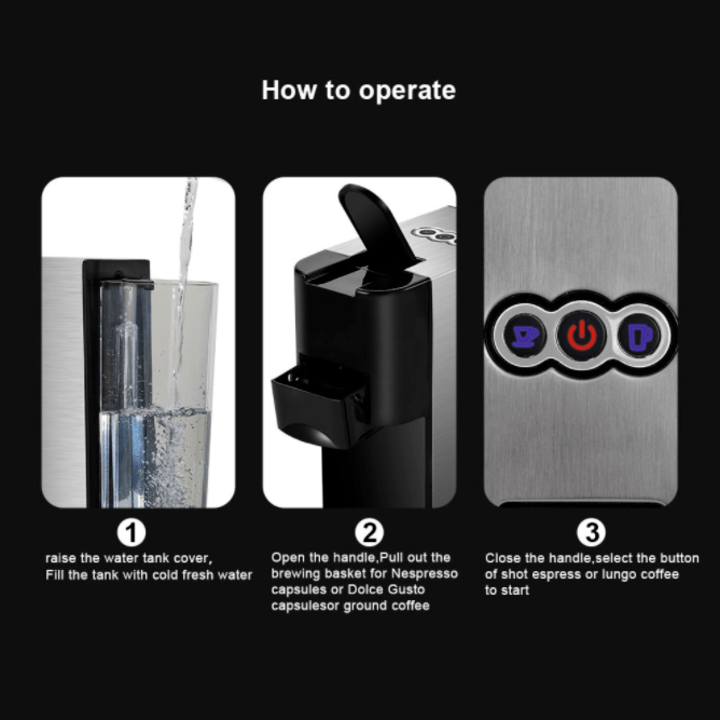 How to operate

1
raise the water tank cover,
Fill the tank with cold fresh water

2
Open the handle,Pull out the brewing basket for Nespresso capsules or Dolce Gusto capsulesor ground coffee

3
Close the handle,select the button of shot espress or lungo coffee to start