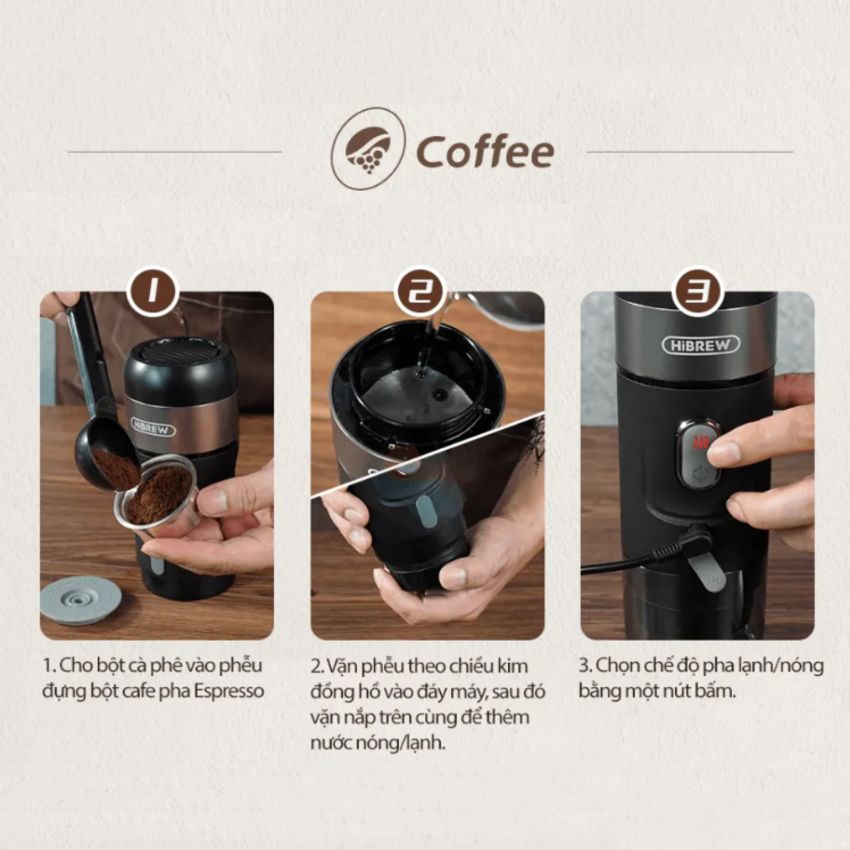 Coffee

1

HiBREW

2

3

HiBREW

1. Cho bột cà phê vào phễu đựng bột cafe pha Espresso

2. Vặn phễu theo chiều kim đồng hồ vào đáy máy, sau đó vặn nắp trên cùng để thêm nước nóng/lạnh.

3. Chọn chế độ pha lạnh/nóng bằng một nút bấm.