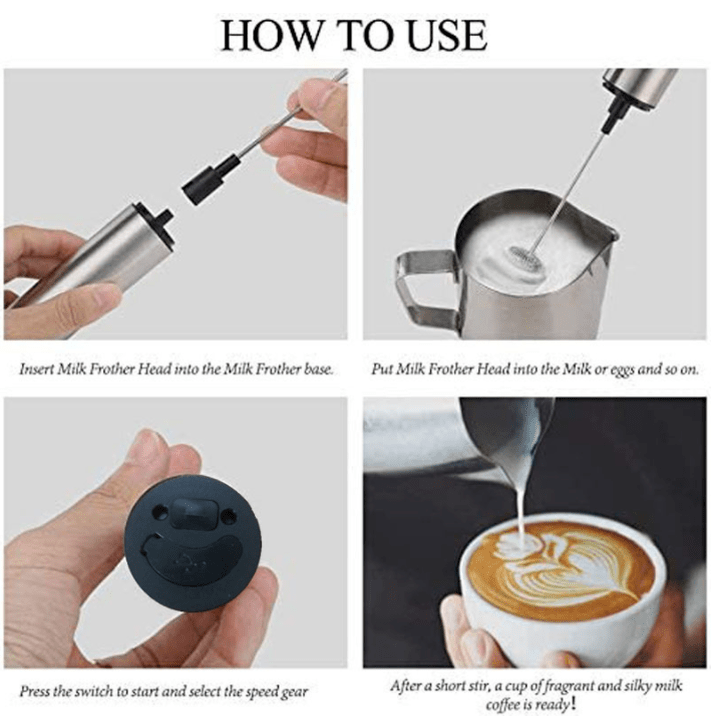 HOW TO USE

Insert Milk Frother Head into the Milk Frother base.

Put Milk Frother Head into the Milk or eggs and so on.

Press the switch to start and select the speed gear

After a short stir, a cup of fragrant and silky milk coffee is ready!