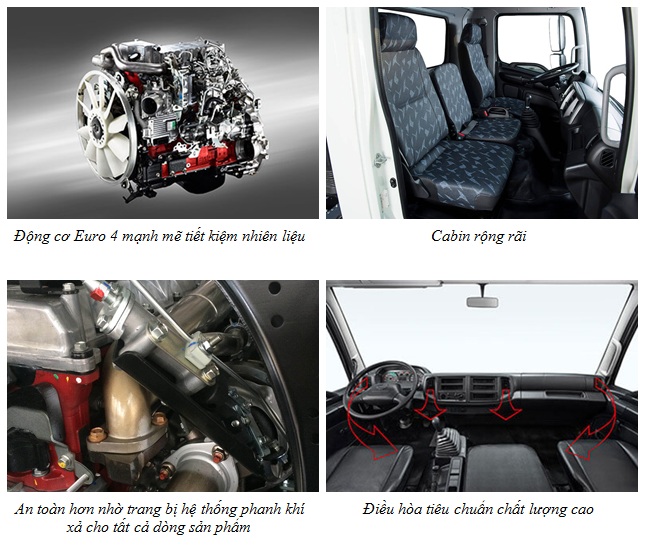 Động cơ Euro 4 mạnh mẽ tiết kiệm nhiên liệu

Cabin rộng rãi

An toàn hơn nhờ trang bị hệ thống phanh khí xả cho tất cả dòng sản phẩm

Điều hòa tiêu chuẩn chất lượng cao