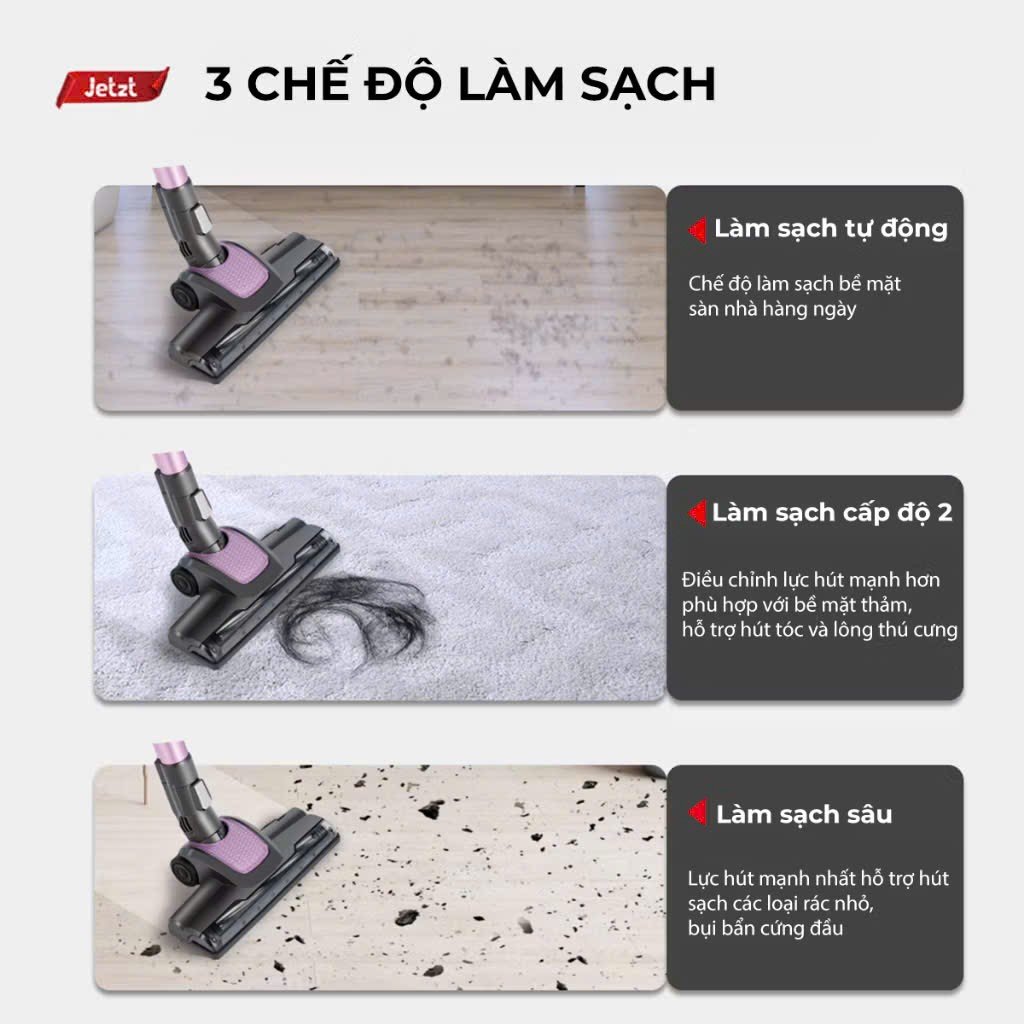 Jetzt

3 CHẾ ĐỘ LÀM SẠCH

Làm sạch tự động

Chế độ làm sạch bề mặt sàn nhà hàng ngày

Làm sạch cấp độ 2

Điều chỉnh lực hút mạnh hơn phù hợp với bề mặt thảm, hỗ trợ hút tóc và lông thú cưng

Làm sạch sâu

Lực hút mạnh nhất hỗ trợ hút sạch các loại rác nhỏ, bụi bẩn cứng đầu