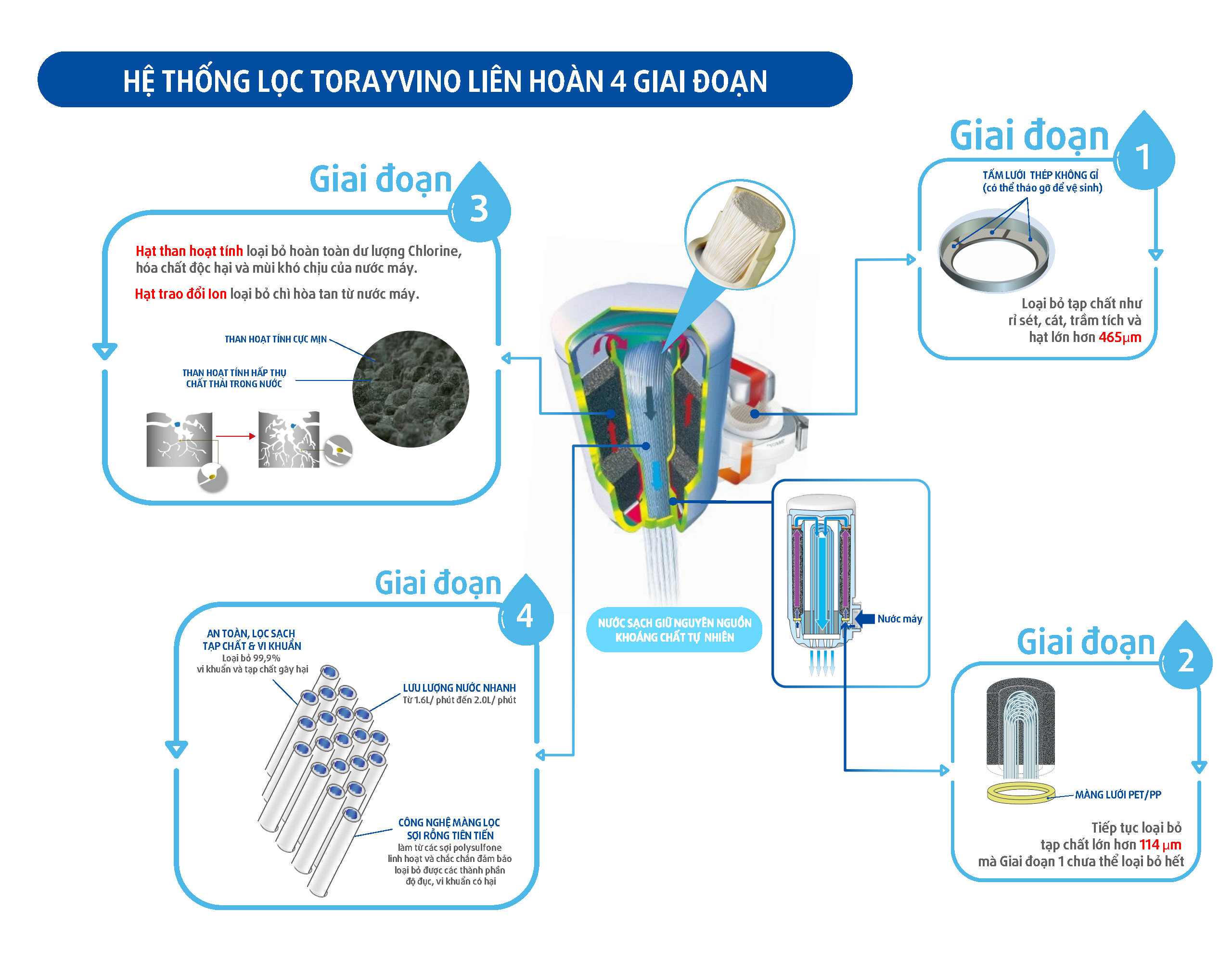 HỆ THỐNG LỌC TORAYVINO LIÊN HOÀN 4 GIAI ĐOẠN

Giai đoạn 1

TẤM LƯỚI THÉP KHÔNG GỈ (có thể tháo gỡ để vệ sinh)

Loại bỏ tạp chất như rỉ sét, cát, trầm tích và hạt lớn hơn 465μm

Giai đoạn 3

Hạt than hoạt tính loại bỏ hoàn toàn dư lượng Chlorine, hóa chất độc hại và mùi khó chịu của nước máy.

Hạt trao đổi Ion loại bỏ chì hòa tan từ nước máy.

THAN HOẠT TÍNH CỰC MỊN

THAN HOẠT TÍNH HẤP THỤ CHẤT THẢI TRONG NƯỚC

Giai đoạn 4

AN TOÀN, LỌC SẠCH TẠP CHẤT & VI KHUẨN
Loại bỏ 99,9% vi khuẩn và tạp chất gây hại

LƯU LƯỢNG NƯỚC NHANH
Từ 1.6L/ phút đến 2.0L/ phút

CÔNG NGHỆ MÀNG LỌC SỢI RỖNG TIÊN TIẾN
làm từ các sợi polysulfone linh hoạt và chắc chắn đảm bảo loại bỏ được các thành phần độ đục, vi khuẩn có hại

NƯỚC SẠCH GIỮ NGUYÊN NGUỒN KHOÁNG CHẤT TỰ NHIÊN

Nước máy

Giai đoạn 2

MÀNG LƯỚI PET/PP

Tiếp tục loại bỏ tạp chất lớn hơn 114 μm mà Giai đoạn 1 chưa thể loại bỏ hết