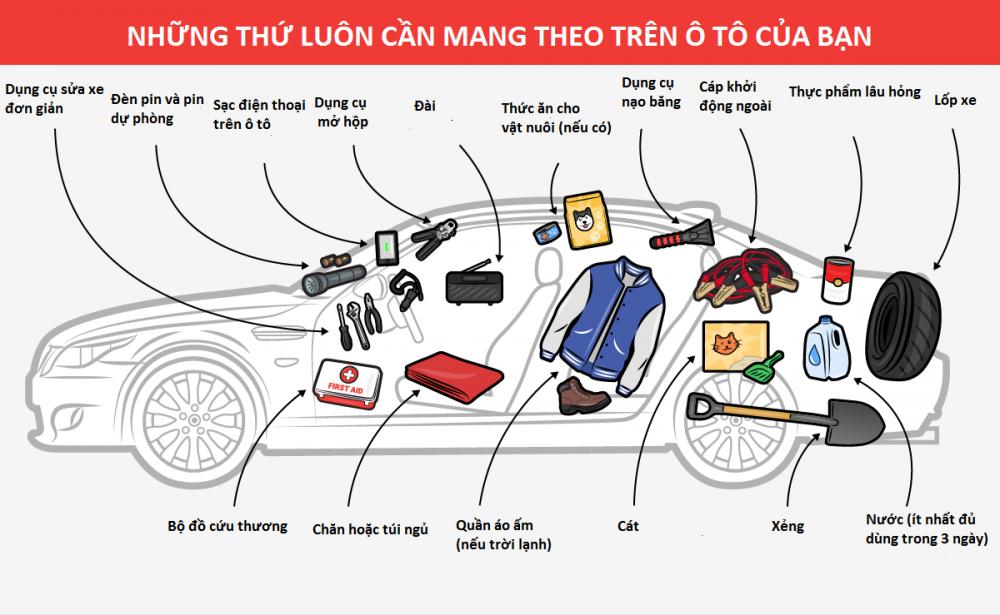 NHỮNG THỨ LUÔN CẦN MANG THEO TRÊN Ô TÔ CỦA BẠN

Dụng cụ sửa xe đơn giản

Đèn pin và pin dự phòng

Sạc điện thoại trên ô tô

Dụng cụ mở hộp

Đài

Thức ăn cho vật nuôi (nếu có)

Dụng cụ nạo băng

Cáp khởi động ngoài

Thực phẩm lâu hỏng

Lốp xe

FIRST AID

Bộ đồ cứu thương

Chăn hoặc túi ngủ

Quần áo ấm (nếu trời lạnh)

Cát

Xẻng

Nước (ít nhất đủ dùng trong 3 ngày)