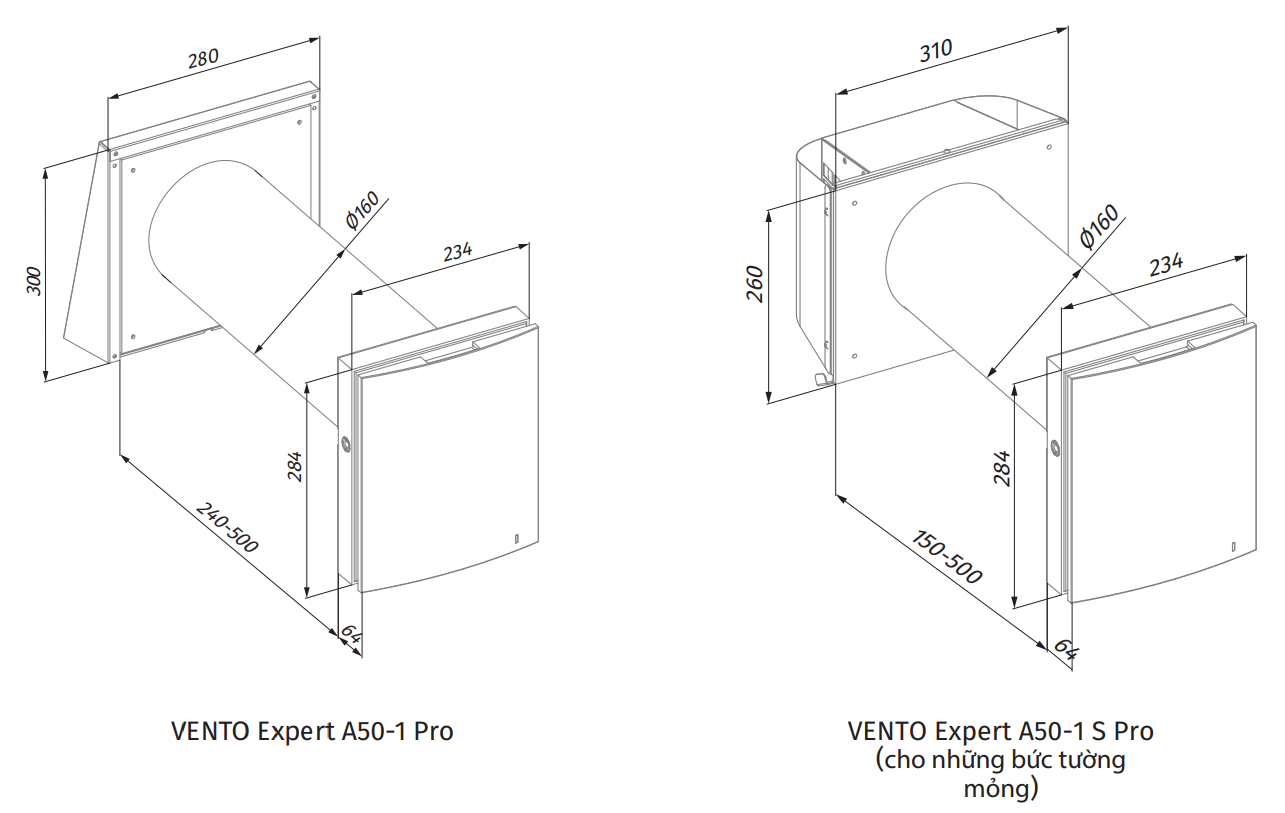 280

300

Ø160

234

284

240-500

64

VENTO Expert A50-1 Pro

310

260

Ø160

234

284

150-500

64

VENTO Expert A50-1 S Pro (cho những bức tường mỏng)