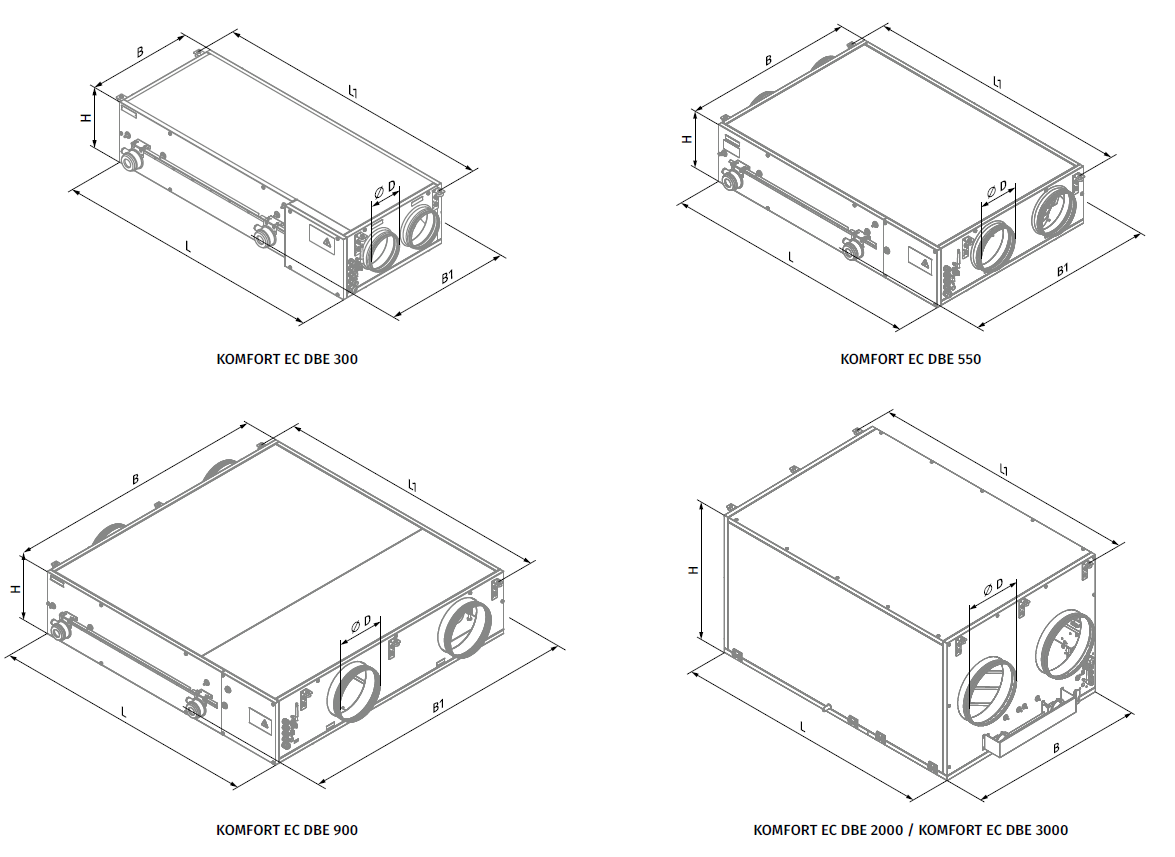 B

L1

H

∅ D

L

B1

KOMFORT EC DBE 300

B

L1

H

∅ D

L

B1

KOMFORT EC DBE 550

B

L1

H

∅ D

L

B1

KOMFORT EC DBE 900

L1

H

∅ D

L

B

KOMFORT EC DBE 2000 / KOMFORT EC DBE 3000