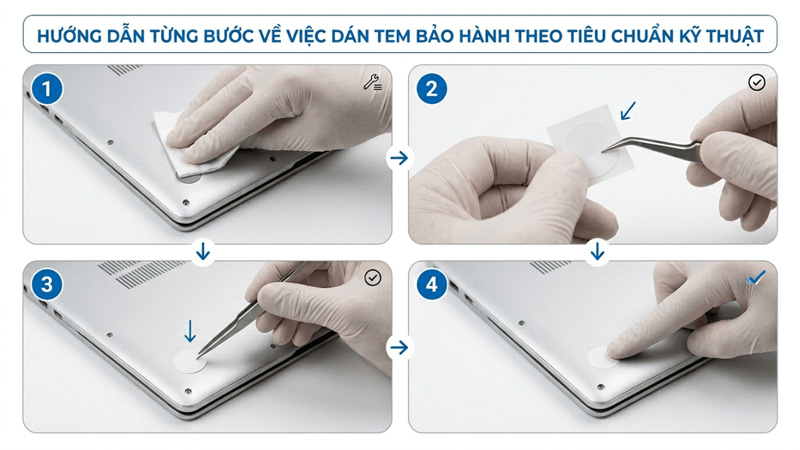 HƯỚNG DẪN TỪNG BƯỚC VỀ VIỆC DÁN TEM BẢO HÀNH THEO TIÊU CHUẨN KỸ THUẬT

1

2

3

4