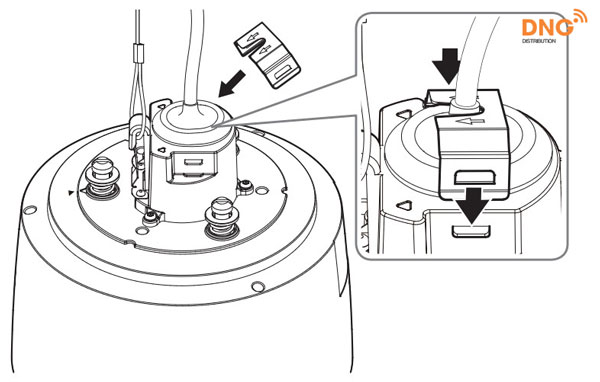 DNG
DISTRIBUTION