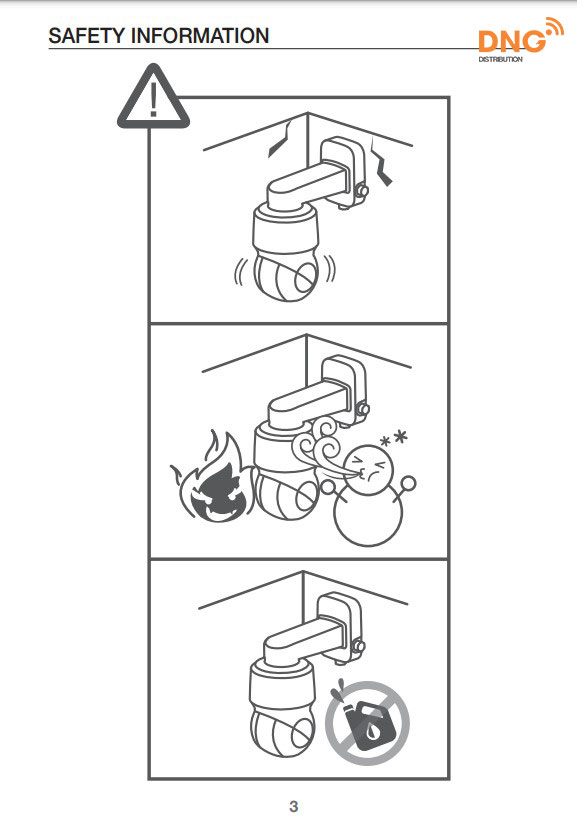 SAFETY INFORMATION

DNG
DISTRIBUTION

3