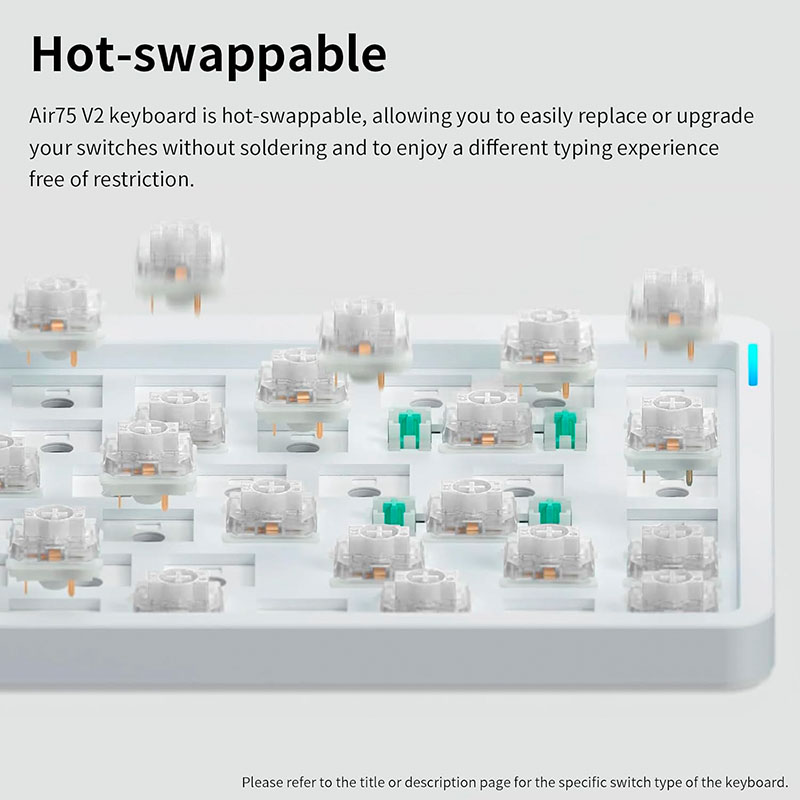 Hot-swappable

Air75 V2 keyboard is hot-swappable, allowing you to easily replace or upgrade your switches without soldering and to enjoy a different typing experience free of restriction.

Please refer to the title or description page for the specific switch type of the keyboard.