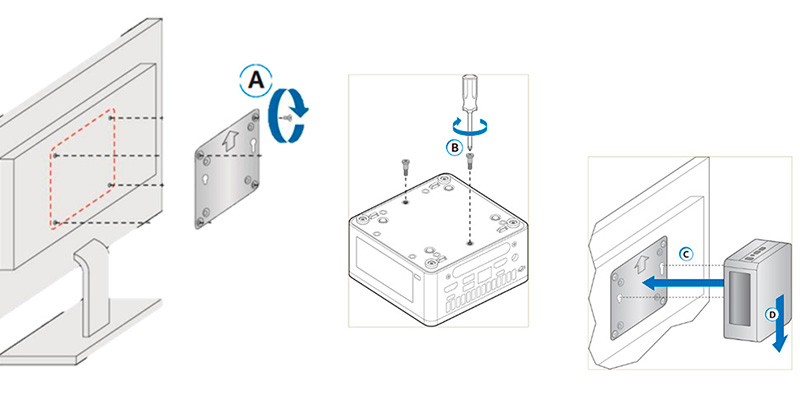 A

B

C

D