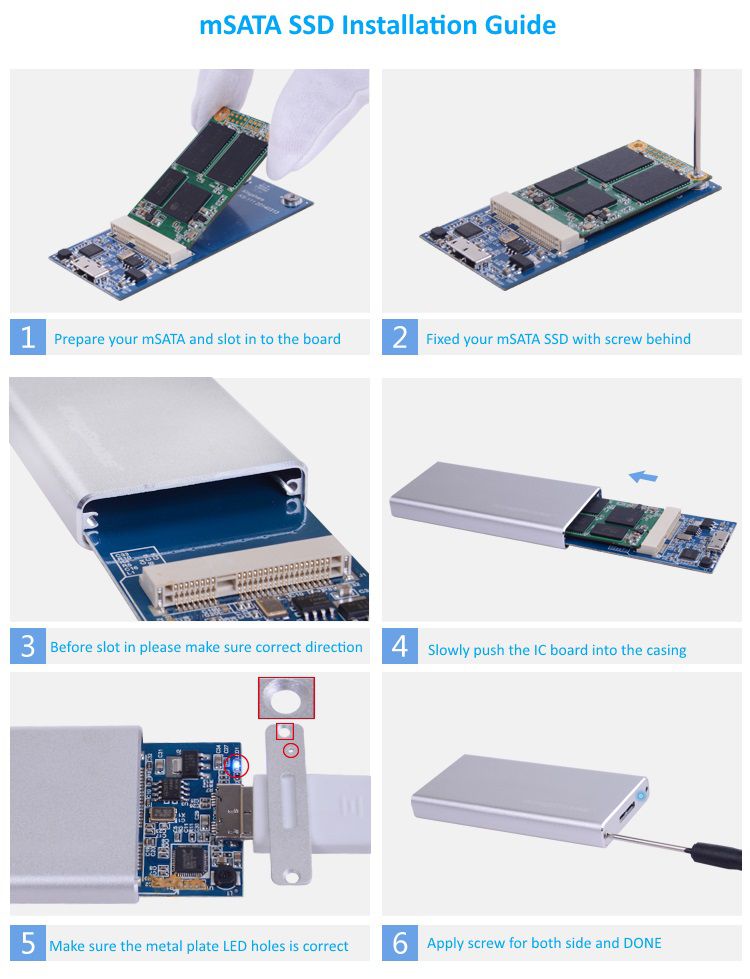 mSATA SSD Installation Guide

1 Prepare your mSATA and slot in to the board

2 Fixed your mSATA SSD with screw behind

3 Before slot in please make sure correct direction

4 Slowly push the IC board into the casing

5 Make sure the metal plate LED holes is correct

6 Apply screw for both side and DONE