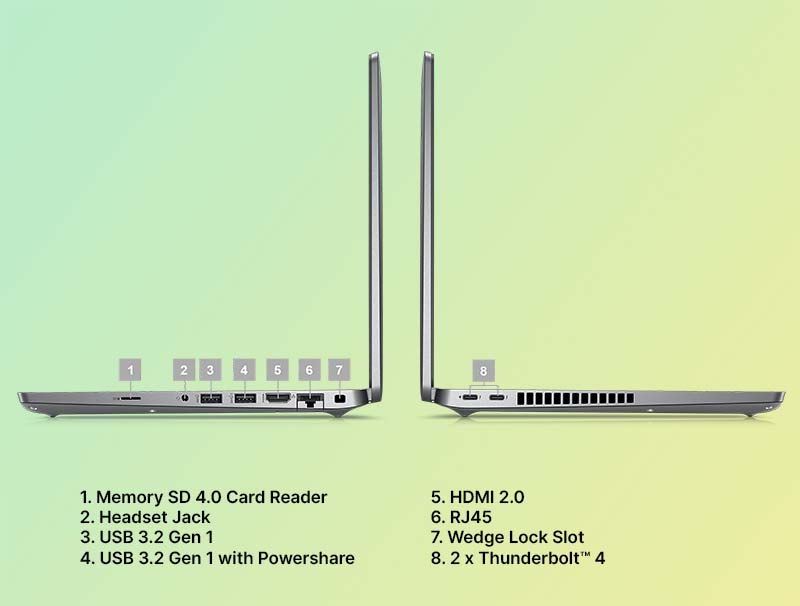 1 2 3 4 5 6 7

8

1. Memory SD 4.0 Card Reader
2. Headset Jack
3. USB 3.2 Gen 1
4. USB 3.2 Gen 1 with Powershare

5. HDMI 2.0
6. RJ45
7. Wedge Lock Slot
8. 2 x Thunderbolt™ 4