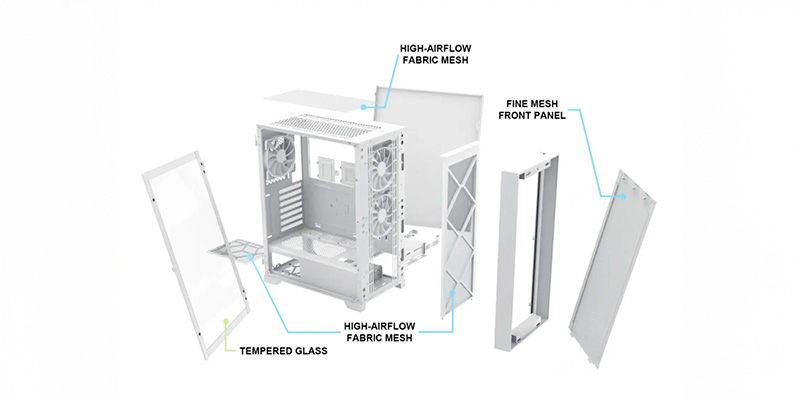 HIGH-AIRFLOW
FABRIC MESH

FINE MESH
FRONT PANEL

HIGH-AIRFLOW
FABRIC MESH

TEMPERED GLASS