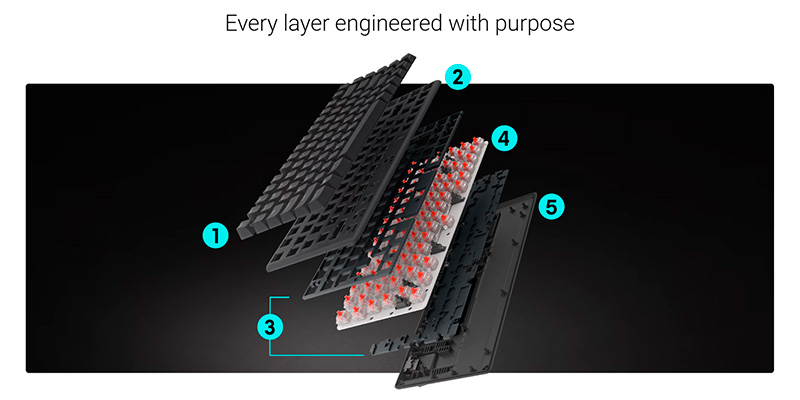 Every layer engineered with purpose

2

4

5

1

3