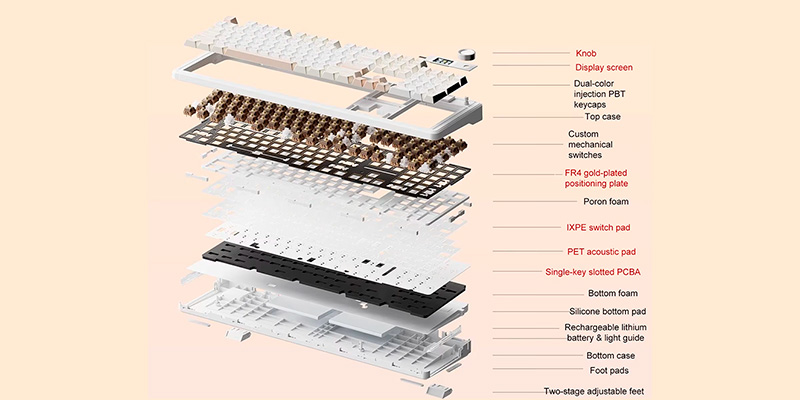 Knob
Display screen
Dual-color injection PBT keycaps
Top case
Custom mechanical switches
FR4 gold-plated positioning plate
Poron foam
IXPE switch pad
PET acoustic pad
Single-key slotted PCBA
Bottom foam
Silicone bottom pad
Rechargeable lithium battery & light guide
Bottom case
Foot pads
Two-stage adjustable feet