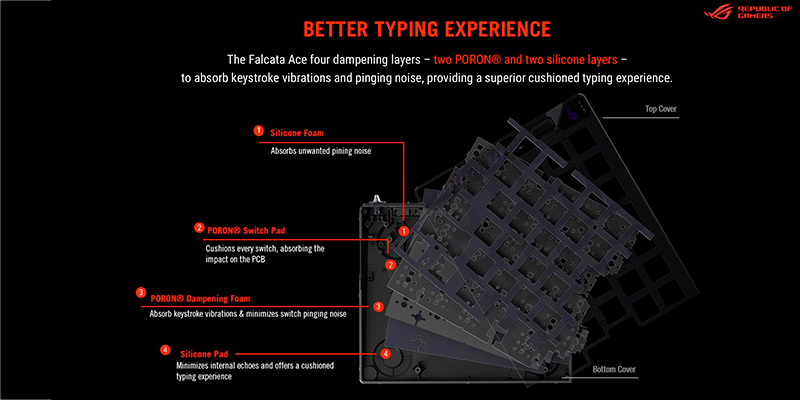 REPUBLIC OF GAMERS

BETTER TYPING EXPERIENCE

The Falcata Ace four dampening layers – two PORON® and two silicone layers – to absorb keystroke vibrations and pinging noise, providing a superior cushioned typing experience.

Top Cover

1 Silicone Foam
Absorbs unwanted pining noise

2 PORON® Switch Pad
Cushions every switch, absorbing the impact on the PCB

3 PORON® Dampening Foam
Absorb keystroke vibrations & minimizes switch pinging noise

4 Silicone Pad
Minimizes internal echoes and offers a cushioned typing experience

1
2
3
4

Bottom Cover