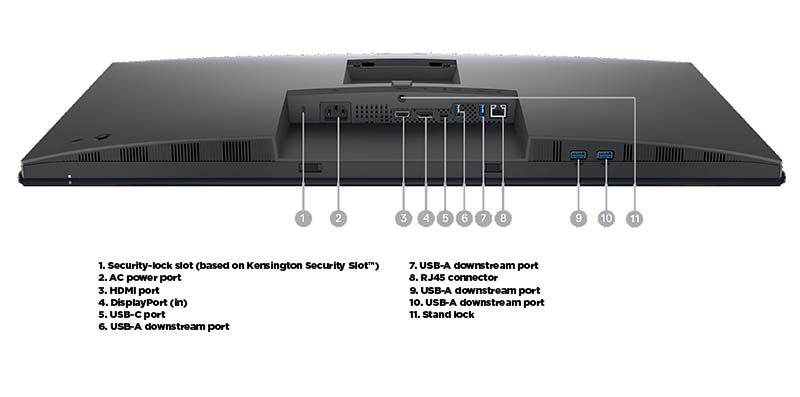 1 2 3 4 5 6 7 8 9 10 11

1. Security-lock slot (based on Kensington Security Slot™)
2. AC power port
3. HDMI port
4. DisplayPort (in)
5. USB-C port
6. USB-A downstream port

7. USB-A downstream port
8. RJ45 connector
9. USB-A downstream port
10. USB-A downstream port
11. Stand lock