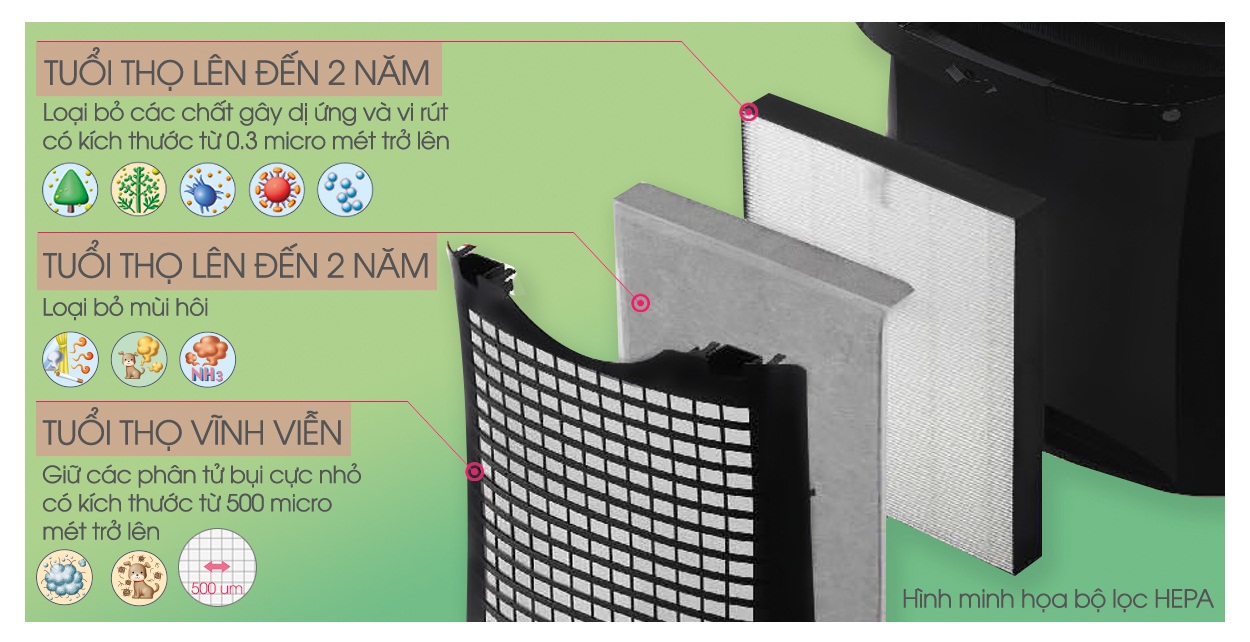 TUỔI THỌ LÊN ĐẾN 2 NĂM
Loại bỏ các chất gây dị ứng và vi rút có kích thước từ 0.3 micro mét trở lên

TUỔI THỌ LÊN ĐẾN 2 NĂM
Loại bỏ mùi hôi

$NH_3$

TUỔI THỌ VĨNH VIỄN
Giữ các phân tử bụi cực nhỏ có kích thước từ 500 micro mét trở lên

500 um

Hình minh họa bộ lọc HEPA