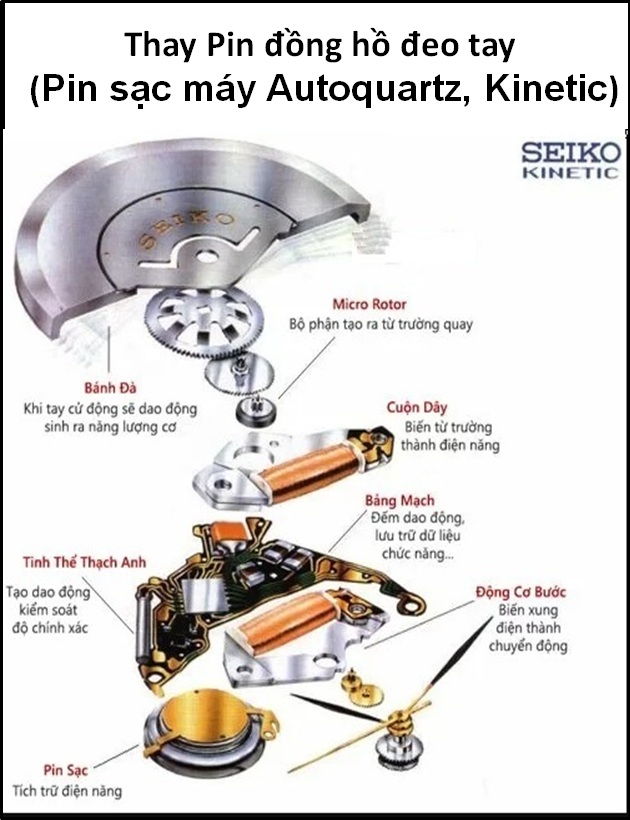 Thay Pin đồng hồ đeo tay
(Pin sạc máy Autoquartz, Kinetic)

SEIKO
KINETIC

SEIKO

Micro Rotor
Bộ phận tạo ra từ trường quay

Bánh Đà
Khi tay cử động sẽ dao động sinh ra năng lượng cơ

Cuộn Dây
Biến từ trường thành điện năng

Bảng Mạch
Đếm dao động, lưu trữ dữ liệu chức năng...

Tinh Thể Thạch Anh
Tạo dao động kiểm soát độ chính xác

Động Cơ Bước
Biến xung điện thành chuyển động

Pin Sạc
Tích trữ điện năng