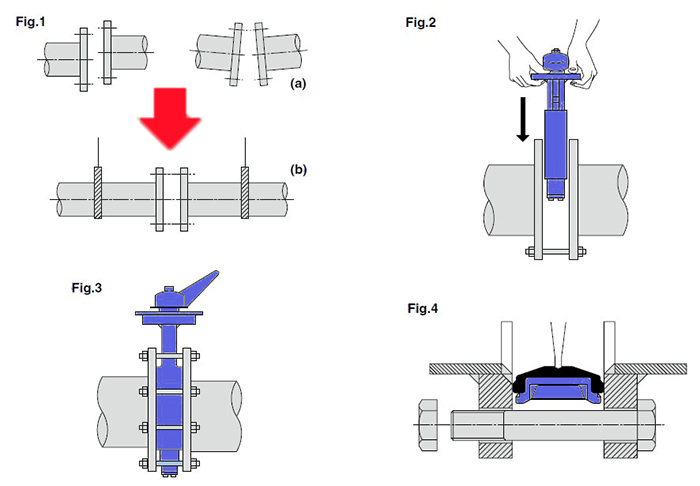 Fig.1

(a)

(b)

Fig.2

Fig.3

Fig.4