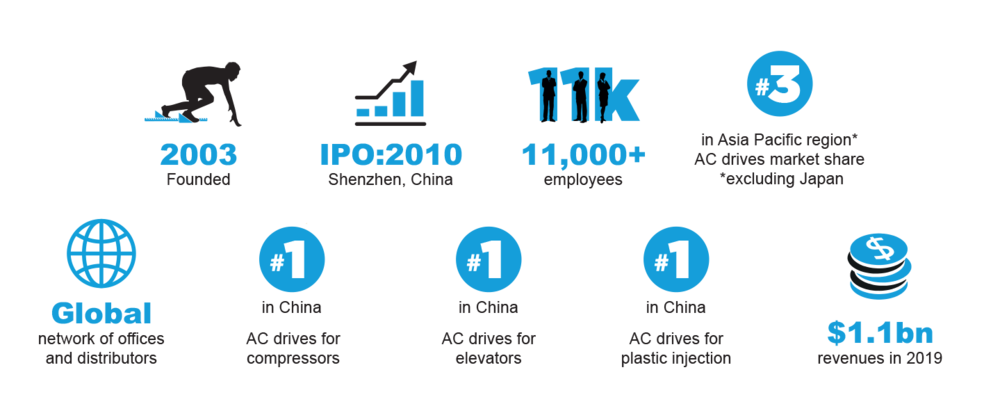 2003
Founded

IPO:2010
Shenzhen, China

11k

11,000+
employees

#3

in Asia Pacific region*
AC drives market share
*excluding Japan

Global
network of offices and distributors

#1

in China

AC drives for compressors

#1

in China

AC drives for elevators

#1

in China

AC drives for plastic injection

$

$1.1bn
revenues in 2019