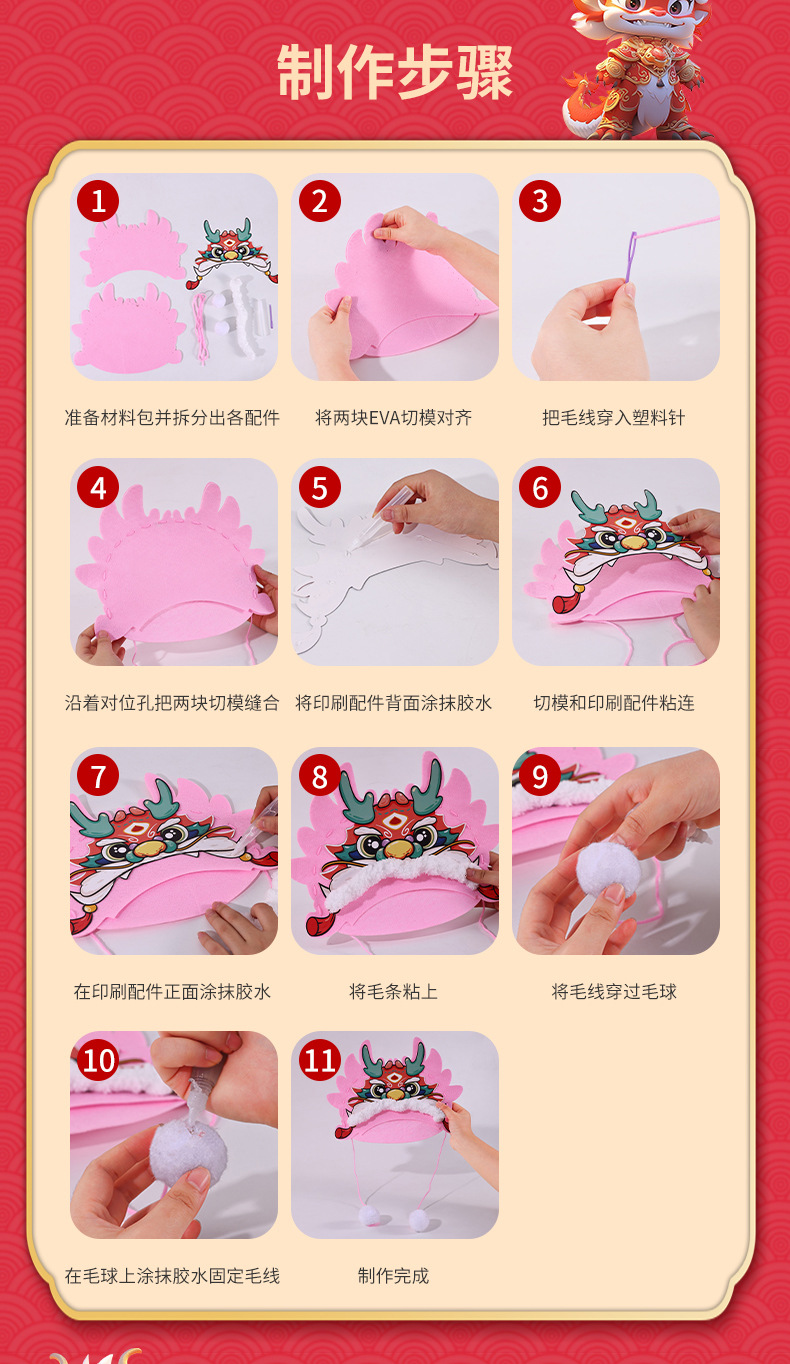 制作步骤

1
准备材料包并拆分出各配件

2
将两块EVA切模对齐

3
把毛线穿入塑料针

4
沿着对位孔把两块切模缝合

5
将印刷配件背面涂抹胶水

6
切模和印刷配件粘连

7
在印刷配件正面涂抹胶水

8
将毛条粘上

9
将毛线穿过毛球

10
在毛球上涂抹胶水固定毛线

11
制作完成