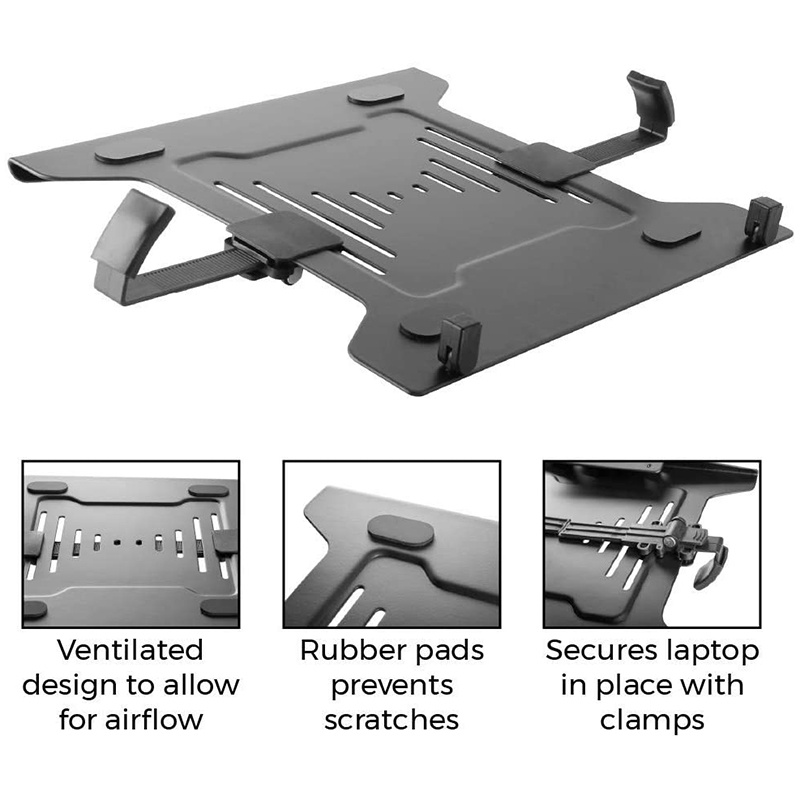 Ventilated design to allow for airflow

Rubber pads prevents scratches

Secures laptop in place with clamps