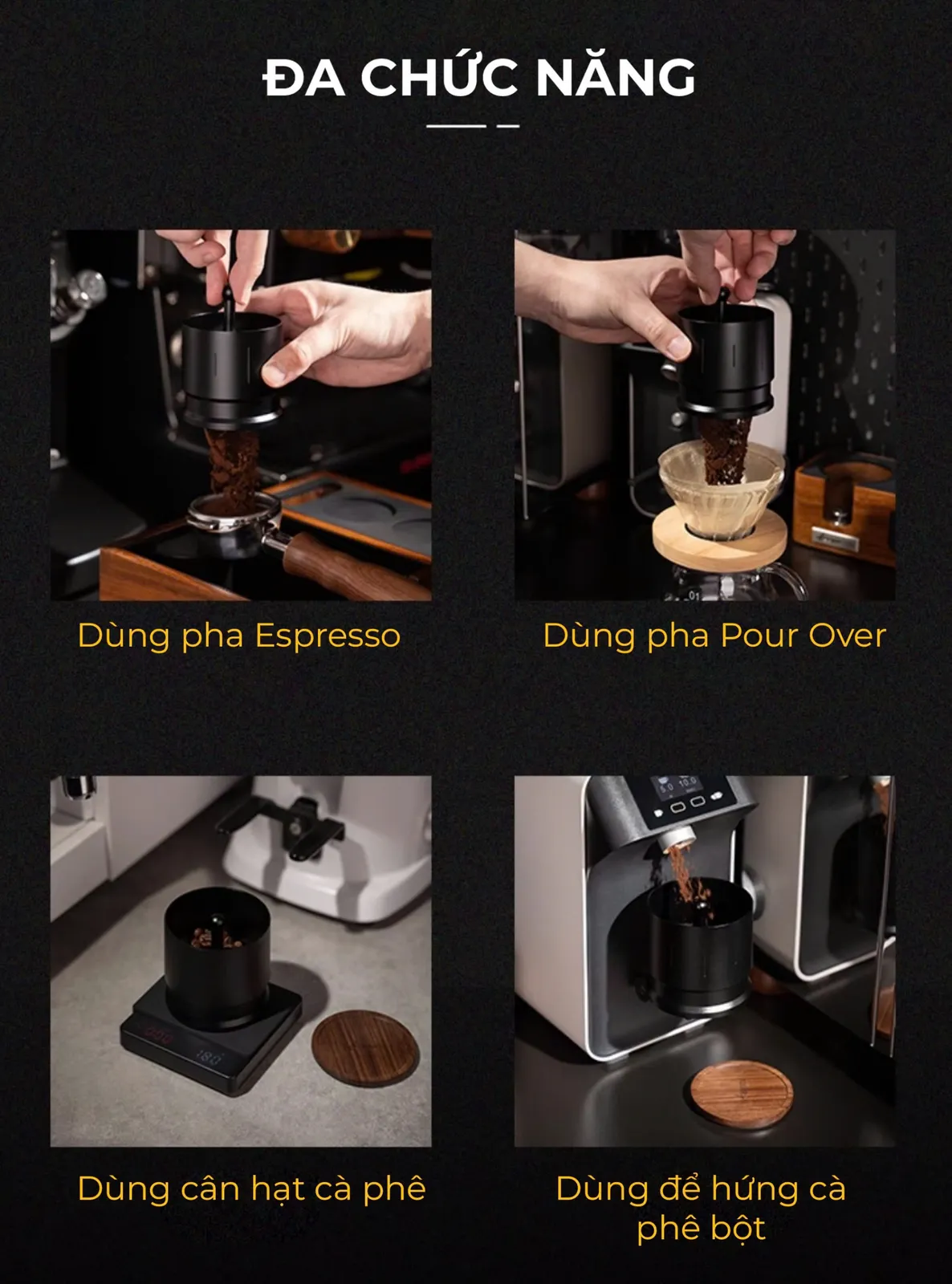 ĐA CHỨC NĂNG

Dùng pha Espresso

Dùng pha Pour Over

Dùng cân hạt cà phê

Dùng để hứng cà phê bột