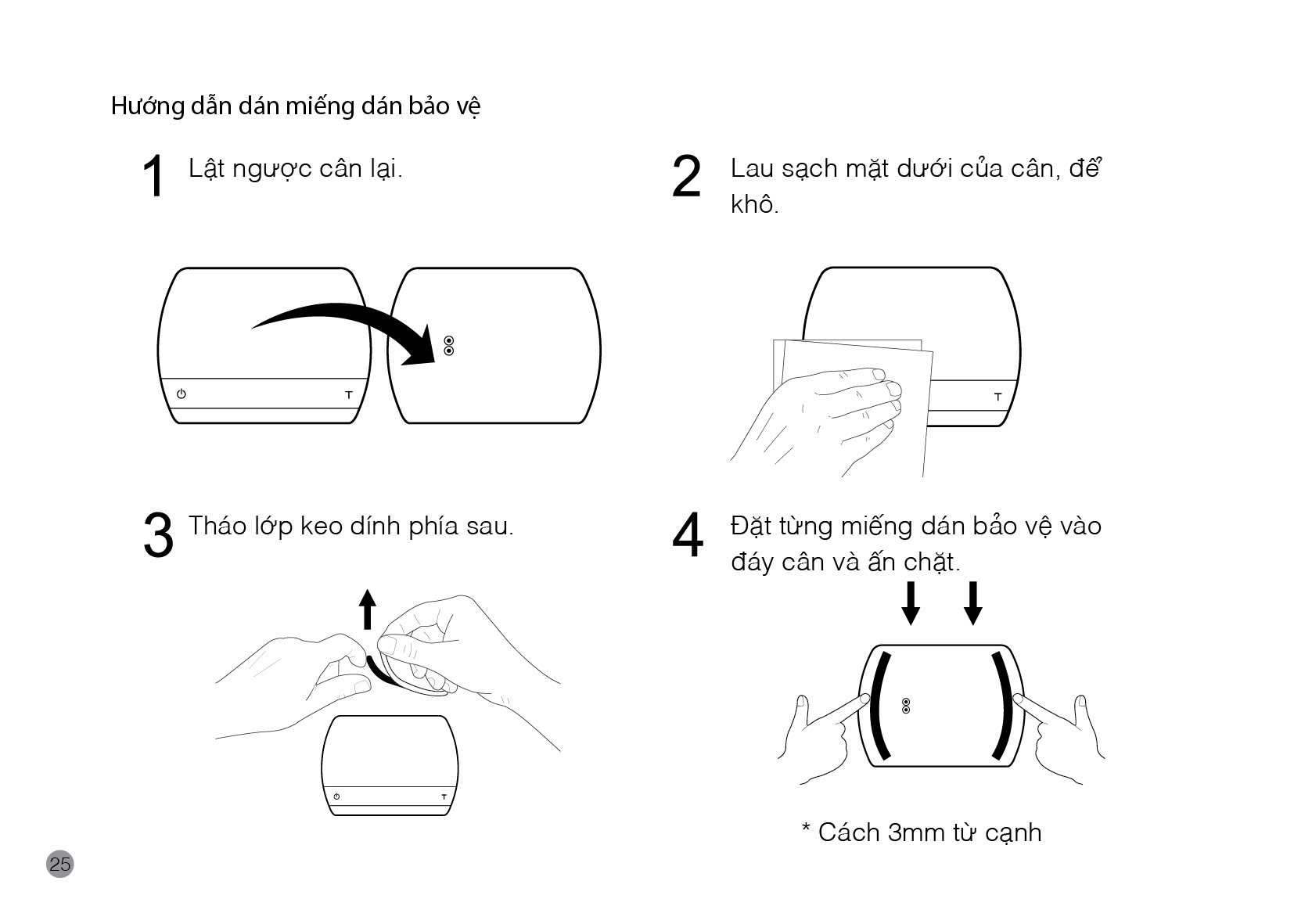 Hướng dẫn dán miếng dán bảo vệ

1 Lật ngược cân lại.

T

2 Lau sạch mặt dưới của cân, để khô.

T

3 Tháo lớp keo dính phía sau.

T

4 Đặt từng miếng dán bảo vệ vào đáy cân và ấn chặt.

* Cách 3mm từ cạnh

25