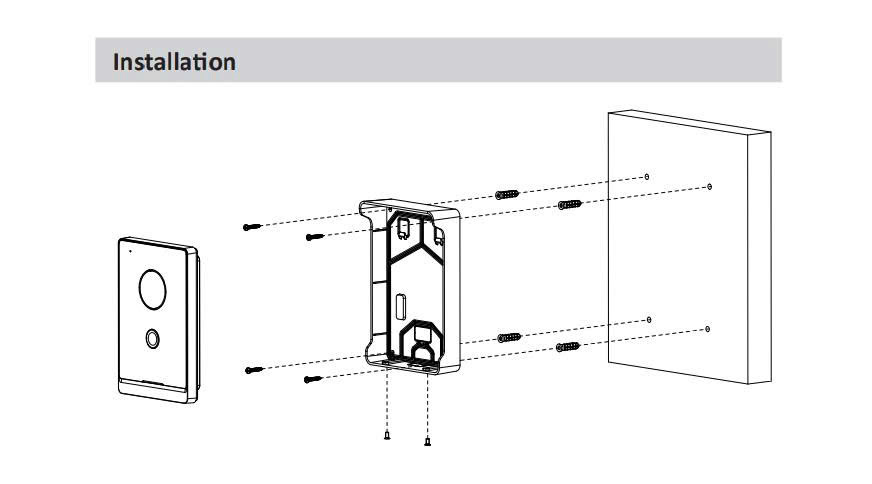 Installation