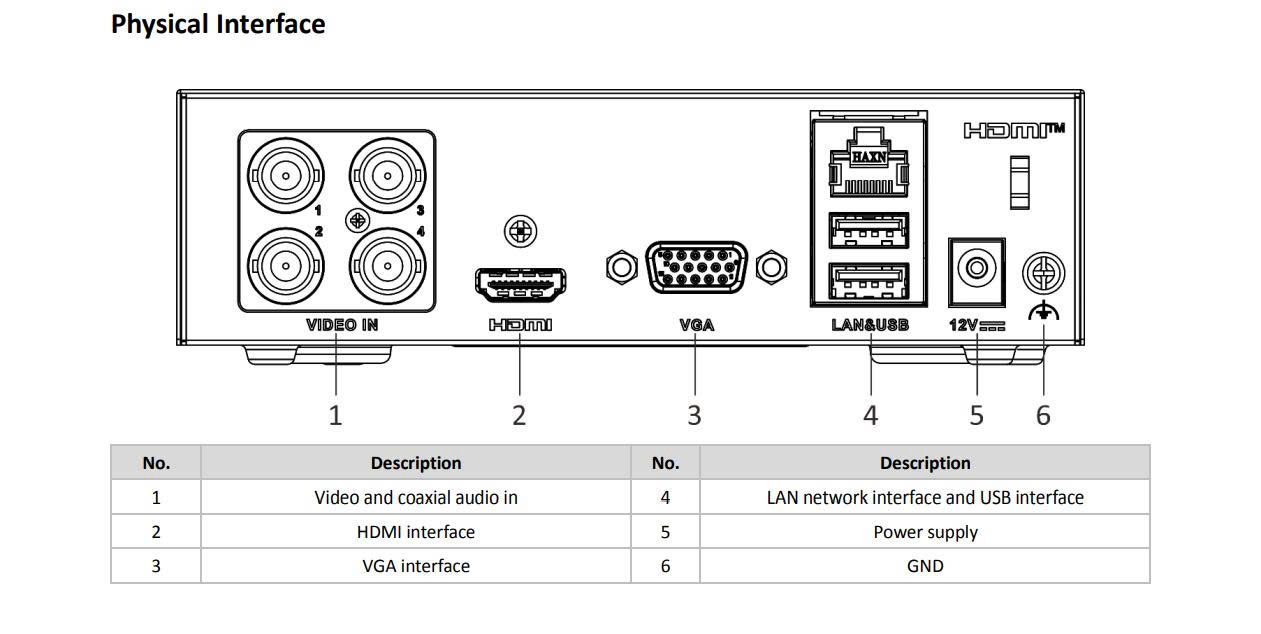 Physical Interface

HDMI™

HAXN

1
3
2
4

VIDEO IN

HDMI

VGA

LAN&USB

12V

1 2 3 4 5 6

| No. | Description | No. | Description |
|---|---|---|---|
| 1 | Video and coaxial audio in | 4 | LAN network interface and USB interface |
| 2 | HDMI interface | 5 | Power supply |
| 3 | VGA interface | 6 | GND |