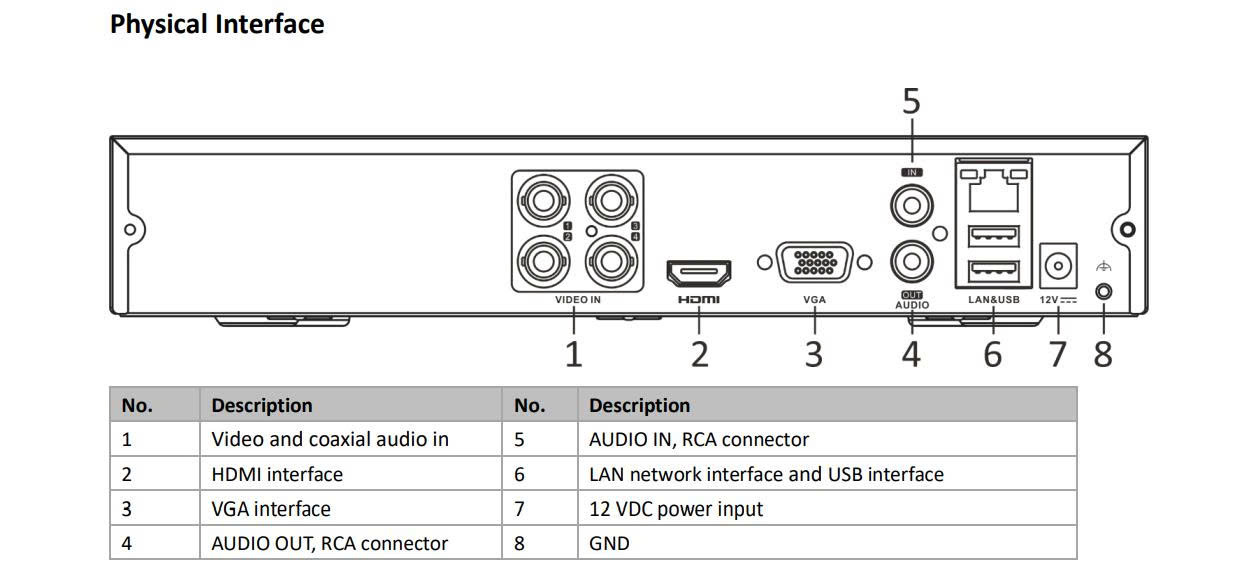 Physical Interface

5
IN
1
2
3
4
VIDEO IN
HDMI
VGA
OUT
AUDIO
LAN&USB
12V
1 2 3 4 6 7 8

| No. | Description | No. | Description |
|---|---|---|---|
| 1 | Video and coaxial audio in | 5 | AUDIO IN, RCA connector |
| 2 | HDMI interface | 6 | LAN network interface and USB interface |
| 3 | VGA interface | 7 | 12 VDC power input |
| 4 | AUDIO OUT, RCA connector | 8 | GND |