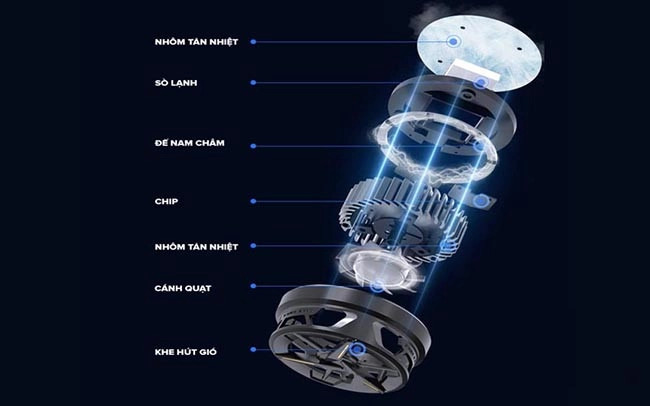 NHÔM TẢN NHIỆT

SÒ LẠNH

ĐẾ NAM CHÂM

CHIP

NHÔM TẢN NHIỆT

CÁNH QUẠT

KHE HÚT GIÓ