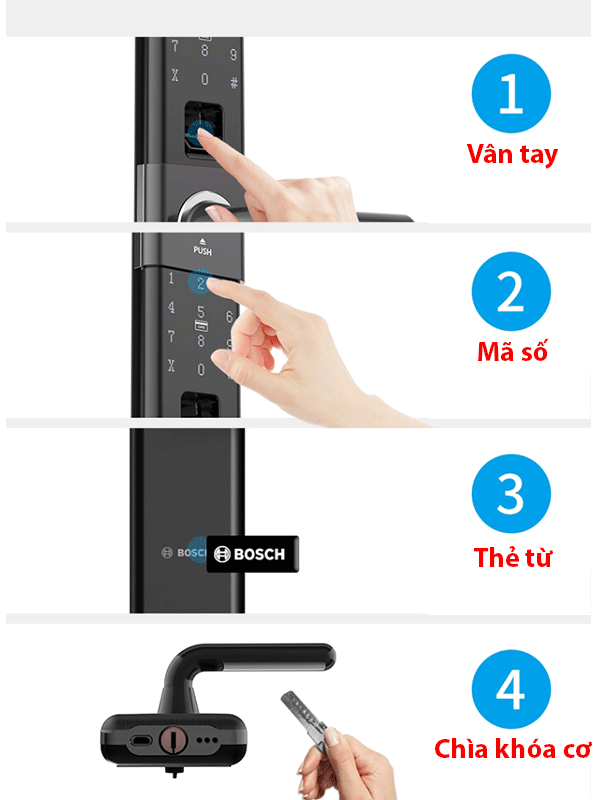 7 8 9
X 0 #

1
Vân tay

PUSH
1 2
4 5 6
7 8 9
X 0

2
Mã số

BOSCH
BOSCH

3
Thẻ từ

4
Chìa khóa cơ