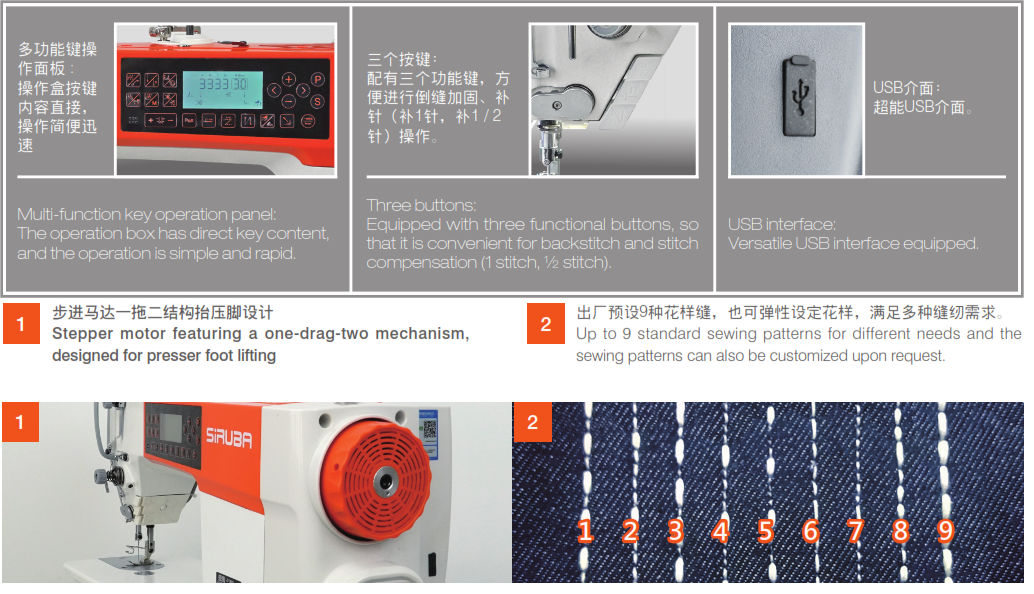 多功能键操作面板：
操作盒按键内容直接，操作简便迅速

3333 30

Multi-function key operation panel:
The operation box has direct key content, and the operation is simple and rapid.

三个按键：
配有三个功能键，方便进行倒缝加固、补针（补1针，补1/2针）操作。

Three buttons:
Equipped with three functional buttons, so that it is convenient for backstitch and stitch compensation (1 stitch, ½ stitch).

USB介面：
超能USB介面。

USB interface:
Versatile USB interface equipped.

1
步进马达一拖二结构抬压脚设计
Stepper motor featuring a one-drag-two mechanism, designed for presser foot lifting

2
出厂预设9种花样缝，也可弹性设定花样，满足多种缝纫需求。
Up to 9 standard sewing patterns for different needs and the sewing patterns can also be customized upon request.

1

SIRUBA

2

1 2 3 4 5 6 7 8 9