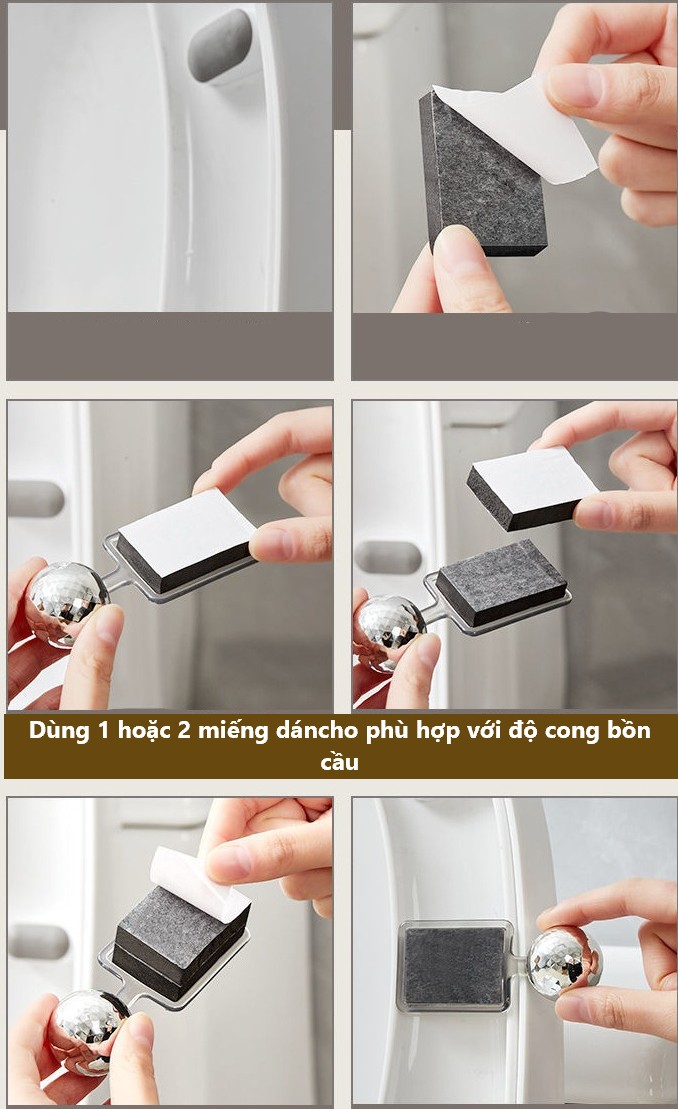 Dùng 1 hoặc 2 miếng dáncho phù hợp với độ cong bồn cầu