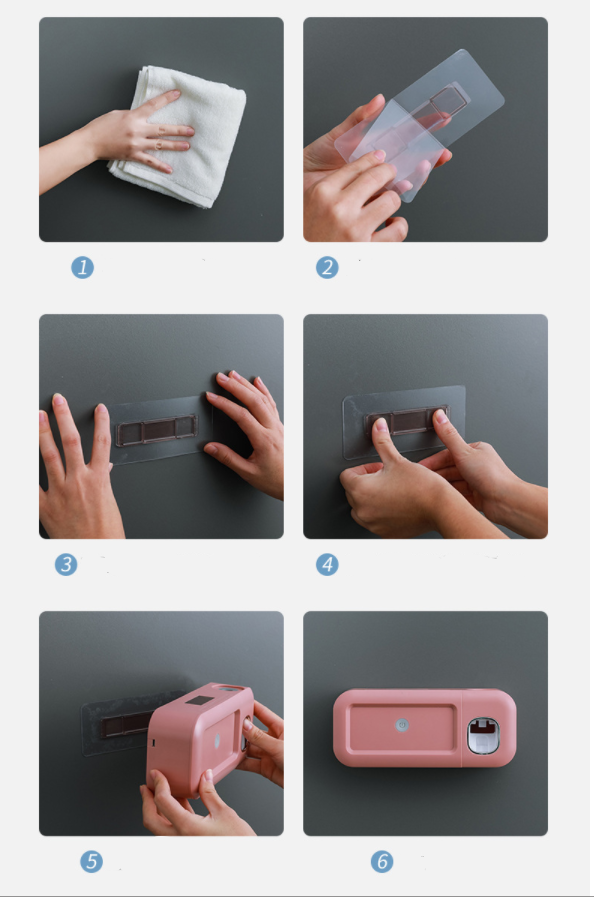 1

2

3

4

5

6