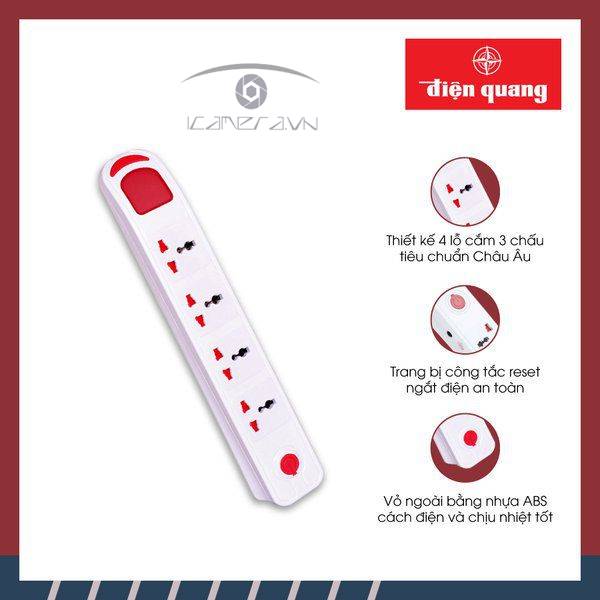 ICAMERA.VN

điện quang

Thiết kế 4 lỗ cắm 3 chấu tiêu chuẩn Châu Âu

Trang bị công tắc reset ngắt điện an toàn

Vỏ ngoài bằng nhựa ABS cách điện và chịu nhiệt tốt