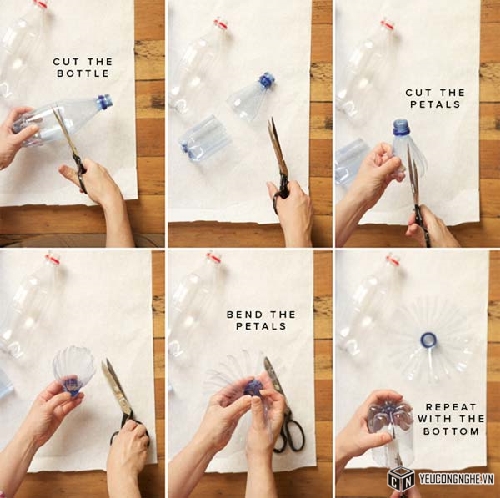 CUT THE BOTTLE

CUT THE PETALS

BEND THE PETALS

REPEAT WITH THE BOTTOM

CN YEUCONGNGHE.VN