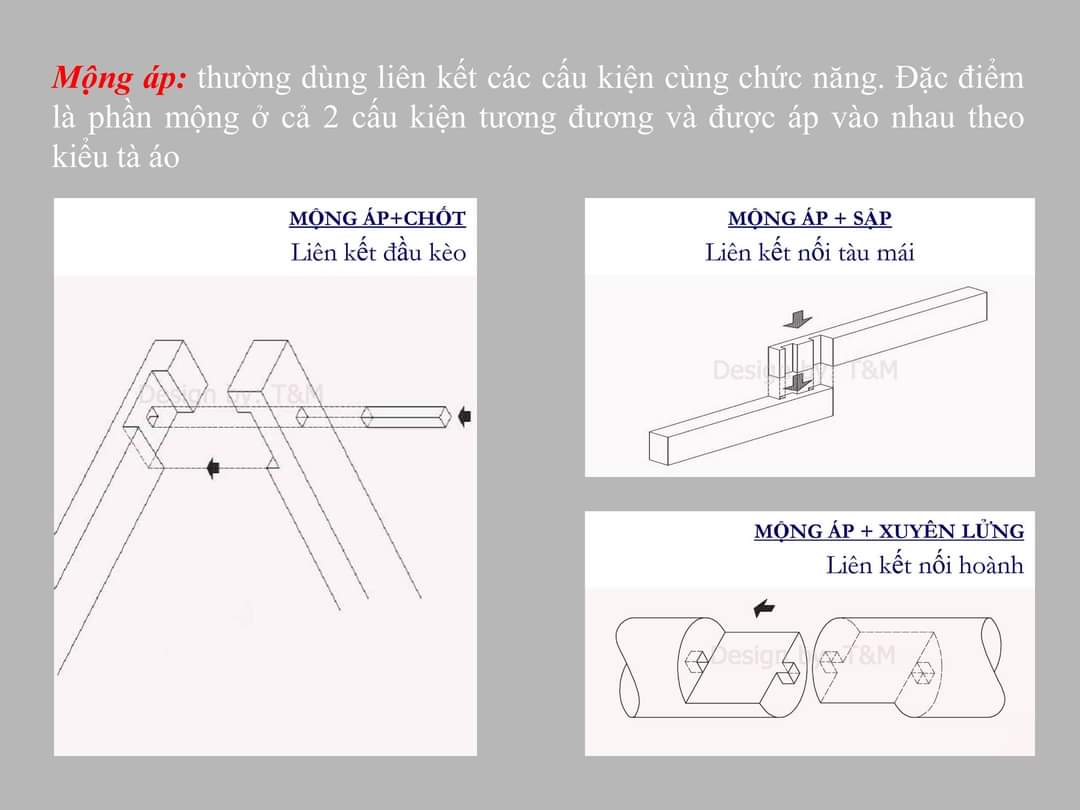 Mộng áp: thường dùng liên kết các cấu kiện cùng chức năng. Đặc điểm là phần mộng ở cả 2 cấu kiện tương đương và được áp vào nhau theo kiểu tà áo

MỘNG ÁP+CHỐT
Liên kết đầu kèo

Design by: T&M

MỘNG ÁP + SẬP
Liên kết nối tàu mái

Design by: T&M

MỘNG ÁP + XUYÊN LỬNG
Liên kết nối hoành

Design by: T&M