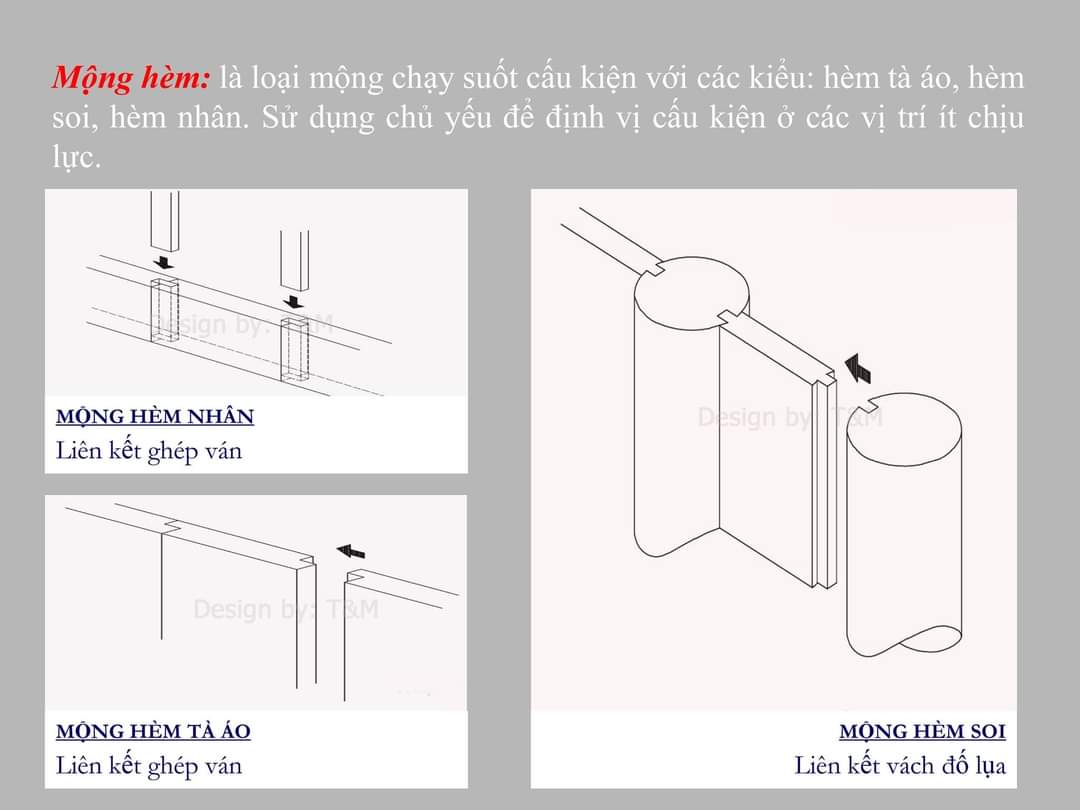 Mộng hèm: là loại mộng chạy suốt cấu kiện với các kiểu: hèm tà áo, hèm soi, hèm nhân. Sử dụng chủ yếu để định vị cấu kiện ở các vị trí ít chịu lực.

Design by: T&M

MỘNG HÈM NHÂN
Liên kết ghép ván

Design by: T&M

MỘNG HÈM TÀ ÁO
Liên kết ghép ván

Design by: T&M

MỘNG HÈM SOI
Liên kết vách đố lụa