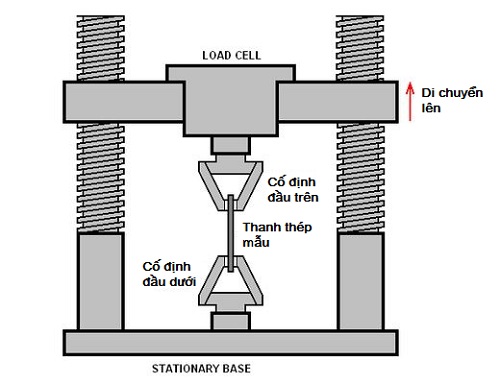 LOAD CELL

Di chuyển lên

Cố định đầu trên

Thanh thép mẫu

Cố định đầu dưới

STATIONARY BASE