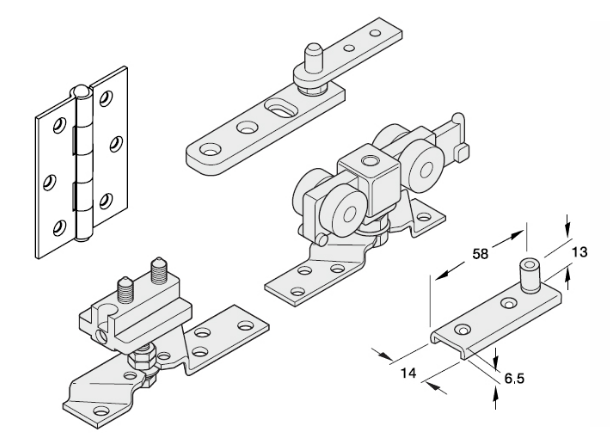 58
13
14
6,5