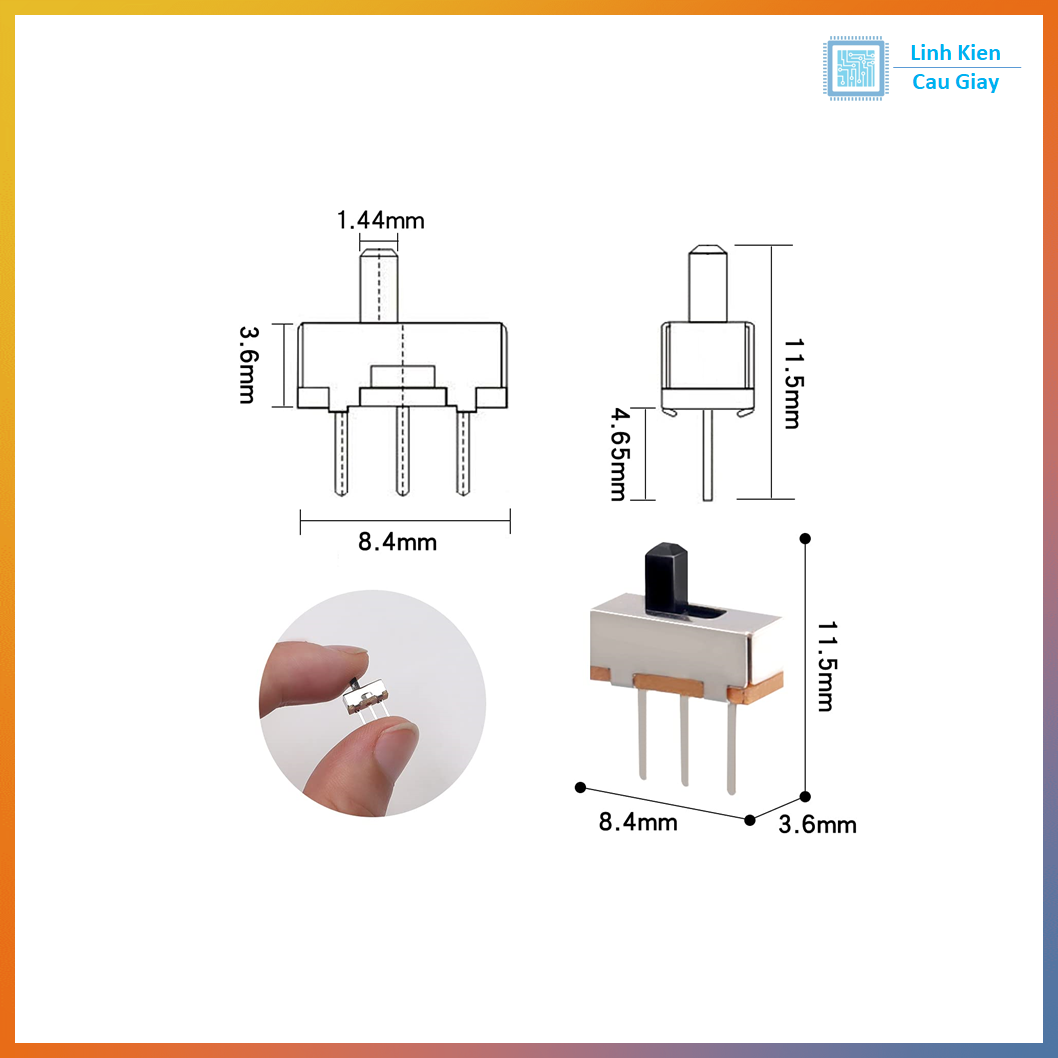 Linh Kien
Cau Giay

1.44mm

3.6mm

8.4mm

4.65mm

11.5mm

11.5mm

8.4mm

3.6mm