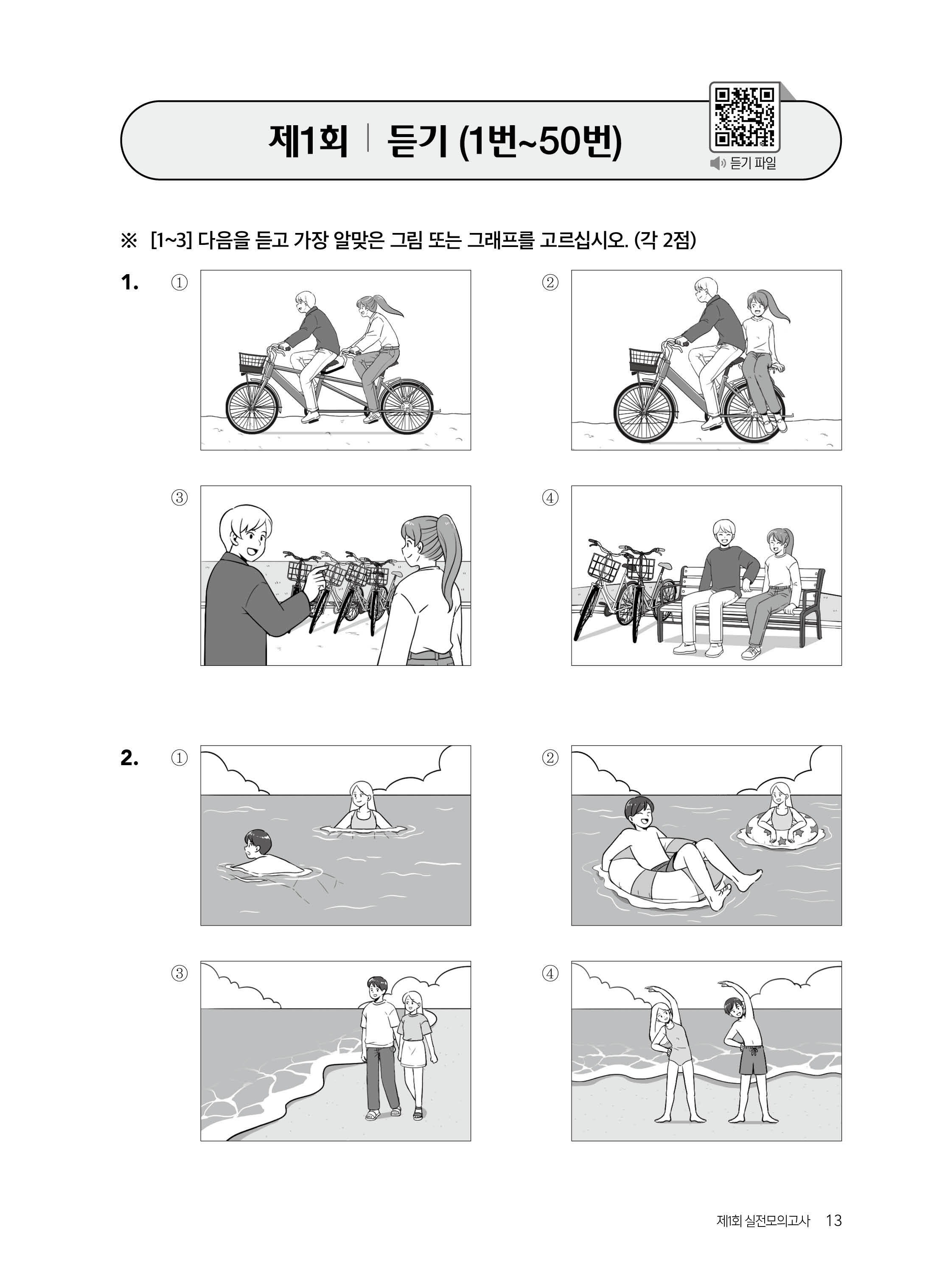 제1회 | 듣기 (1번~50번)

듣기 파일

※ [1~3] 다음을 듣고 가장 알맞은 그림 또는 그래프를 고르십시오. (각 2점)

1. ①

②

③

④

2. ①

②

③

④

제1회 실전모의고사 13