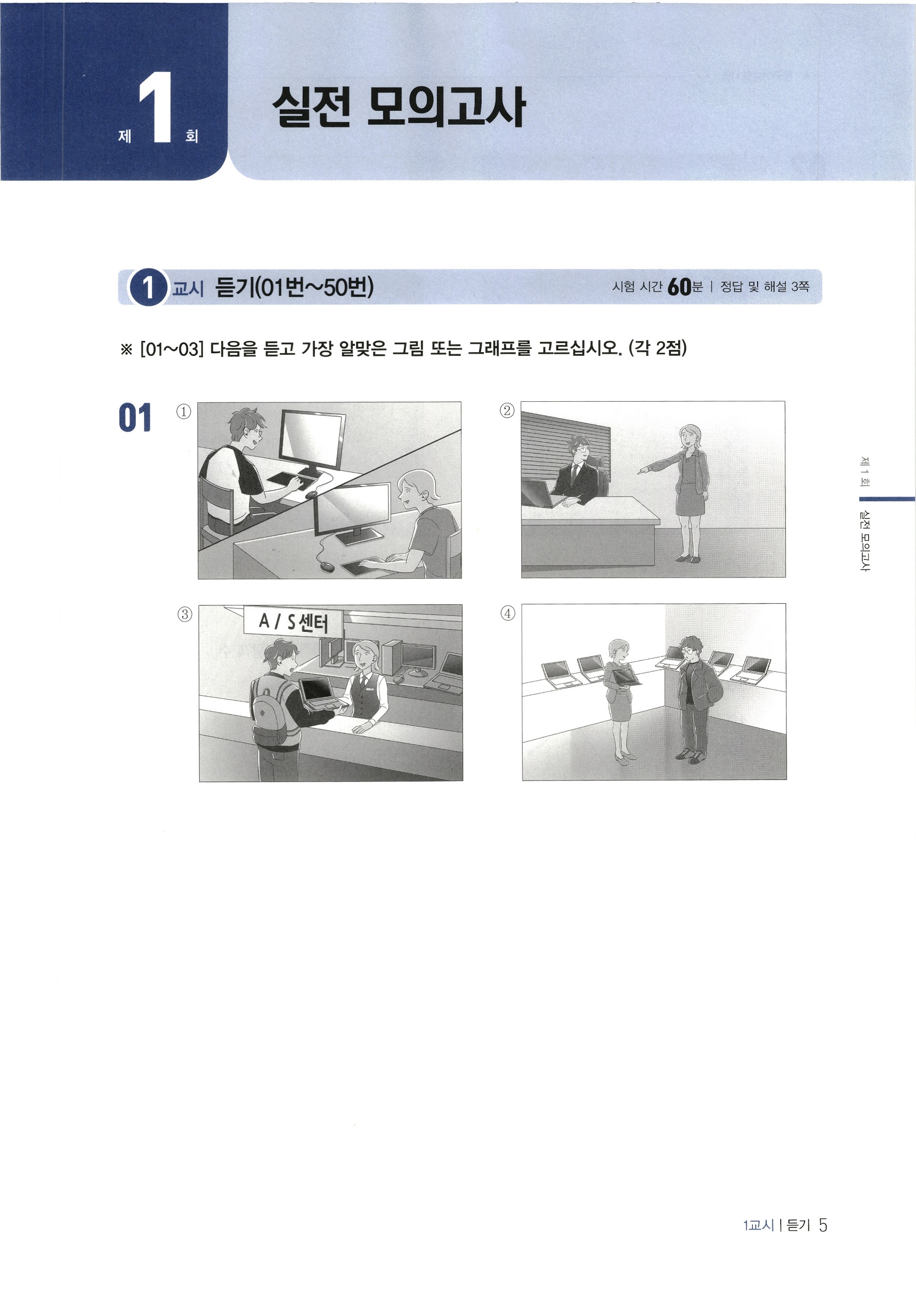 제 1 회

실전 모의고사

1 교시 듣기(01번~50번)

시험 시간 60분 | 정답 및 해설 3쪽

※ [01~03] 다음을 듣고 가장 알맞은 그림 또는 그래프를 고르십시오. (각 2점)

01

①

②

③

A / S 센터

④

제 1 회 실전 모의고사

1교시 | 듣기 5