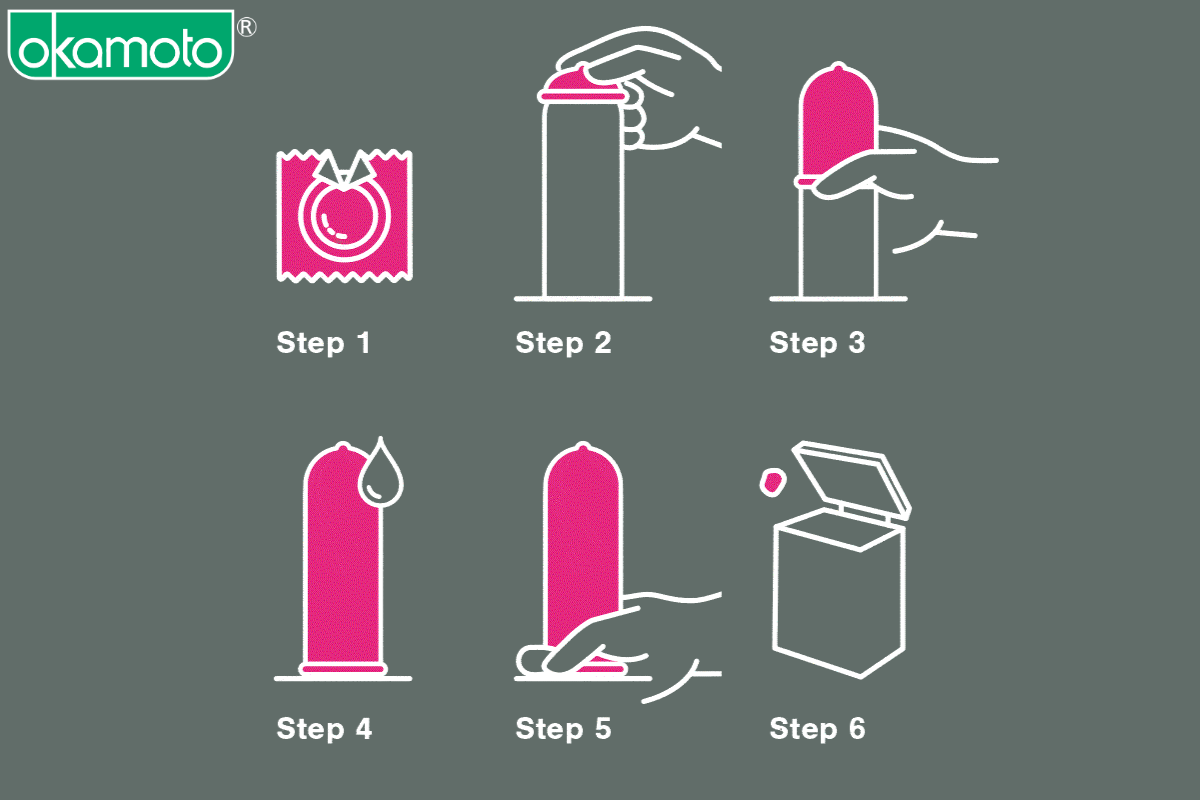 okamoto®

Step 1

Step 2

Step 3

Step 4

Step 5

Step 6