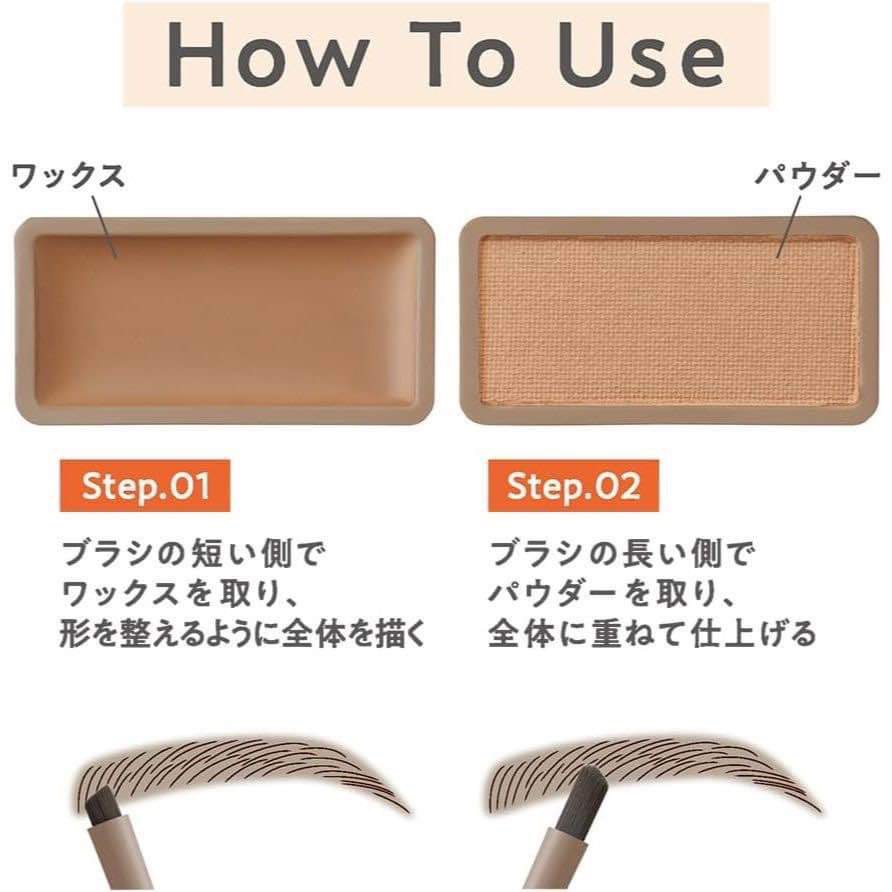 How To Use

ワックス

パウダー

Step.01

ブラシの短い側で
ワックスを取り、
形を整えるように全体を描く

Step.02

ブラシの長い側で
パウダーを取り、
全体に重ねて仕上げる