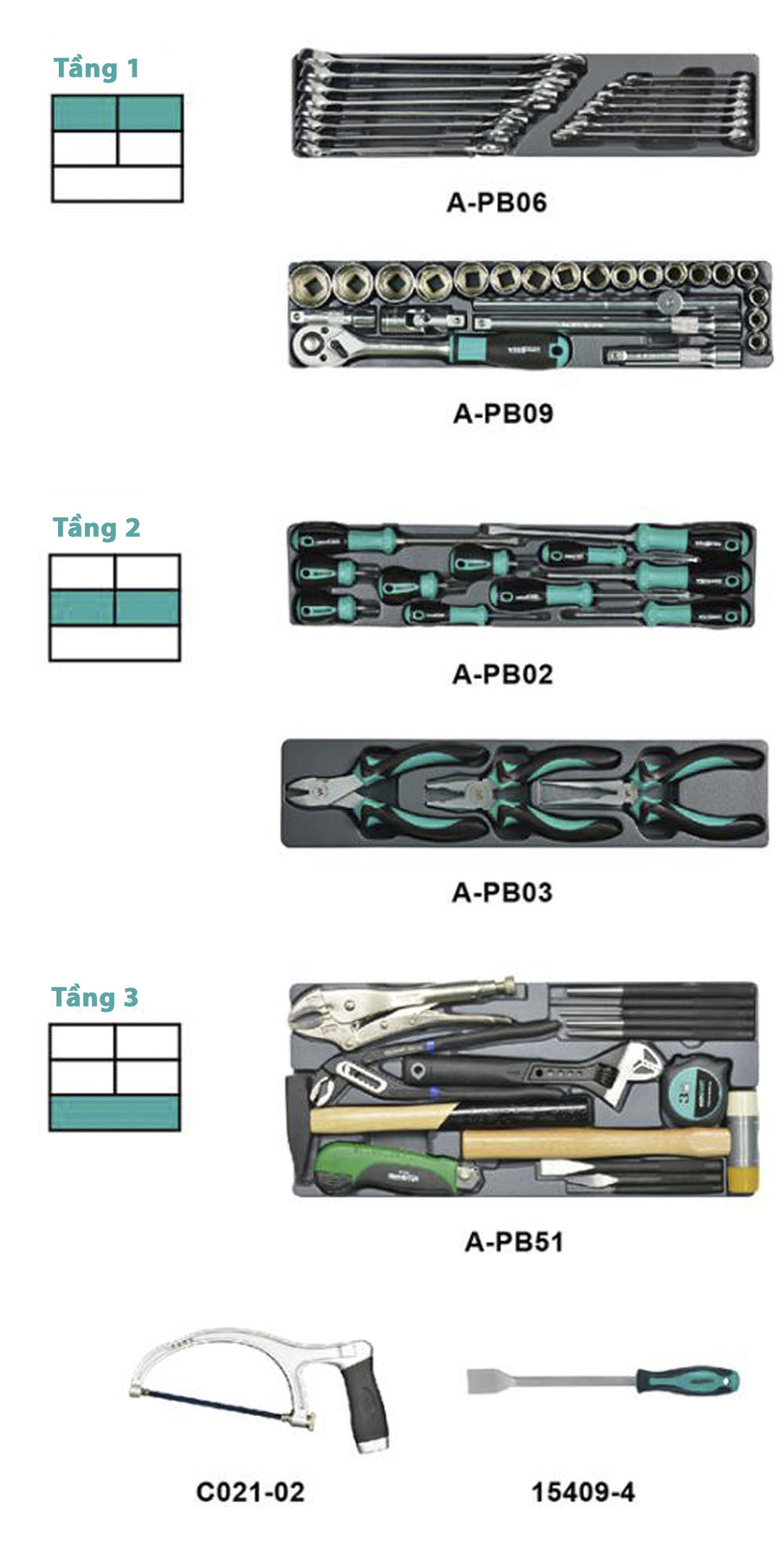 Tầng 1

A-PB06

A-PB09

Tầng 2

A-PB02

A-PB03

Tầng 3

A-PB51

C021-02

15409-4