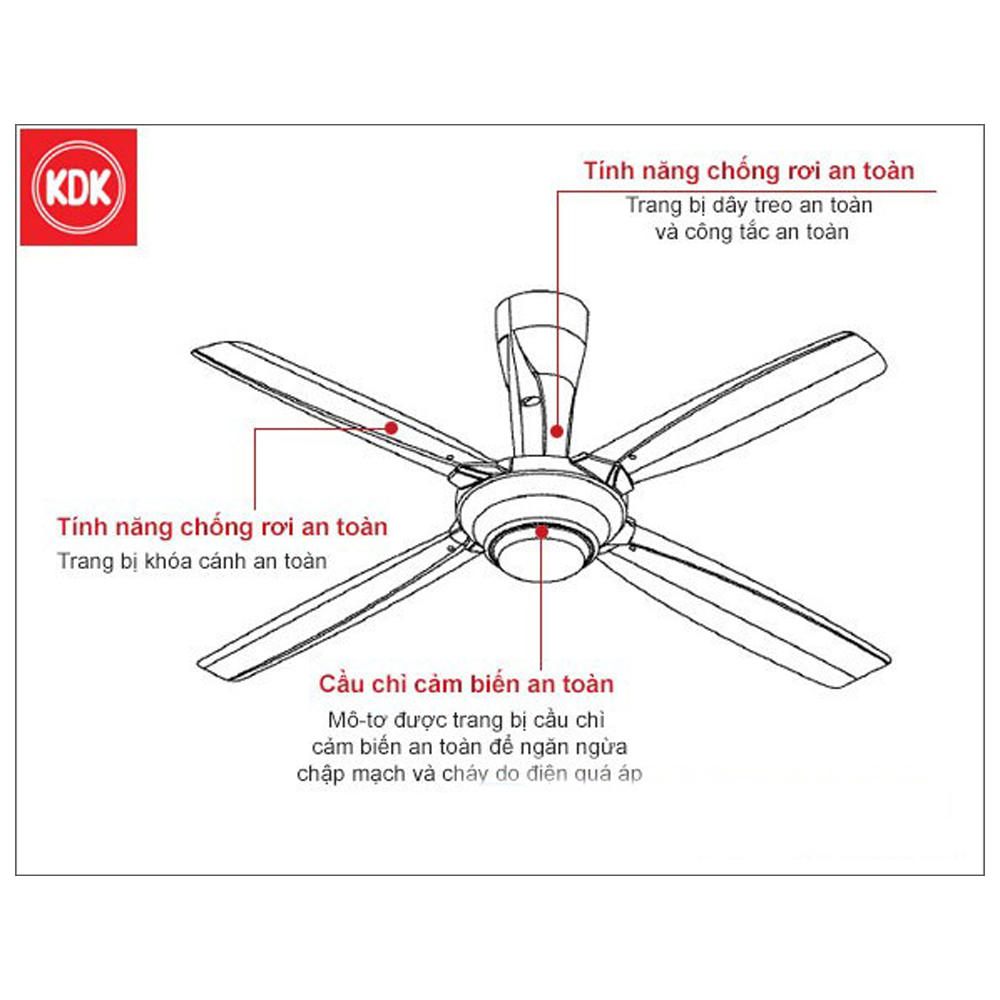 KDK

Tính năng chống rơi an toàn
Trang bị dây treo an toàn và công tắc an toàn

Tính năng chống rơi an toàn
Trang bị khóa cánh an toàn

Cầu chì cảm biến an toàn
Mô-tơ được trang bị cầu chì cảm biến an toàn để ngăn ngừa chập mạch và cháy do điện quá áp